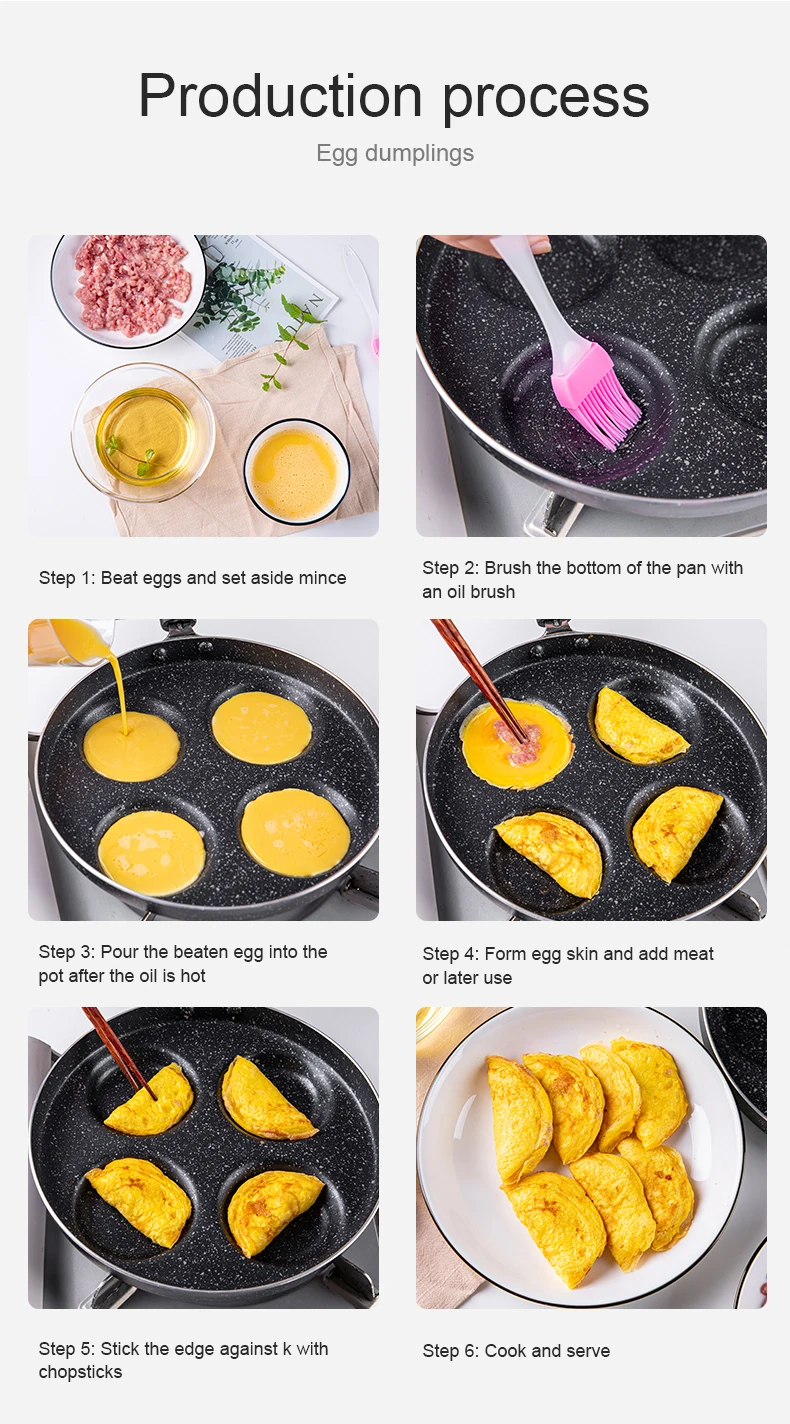 Production process

Egg dumplings

Step 1: Beat eggs and set aside mince

Step 2: Brush the bottom of the pan with an oil brush

Step 3: Pour the beaten egg into the pot after the oil is hot

Step 4: Form egg skin and add meat or later use

Step 5: Stick the edge against k with chopsticks

Step 6: Cook and serve