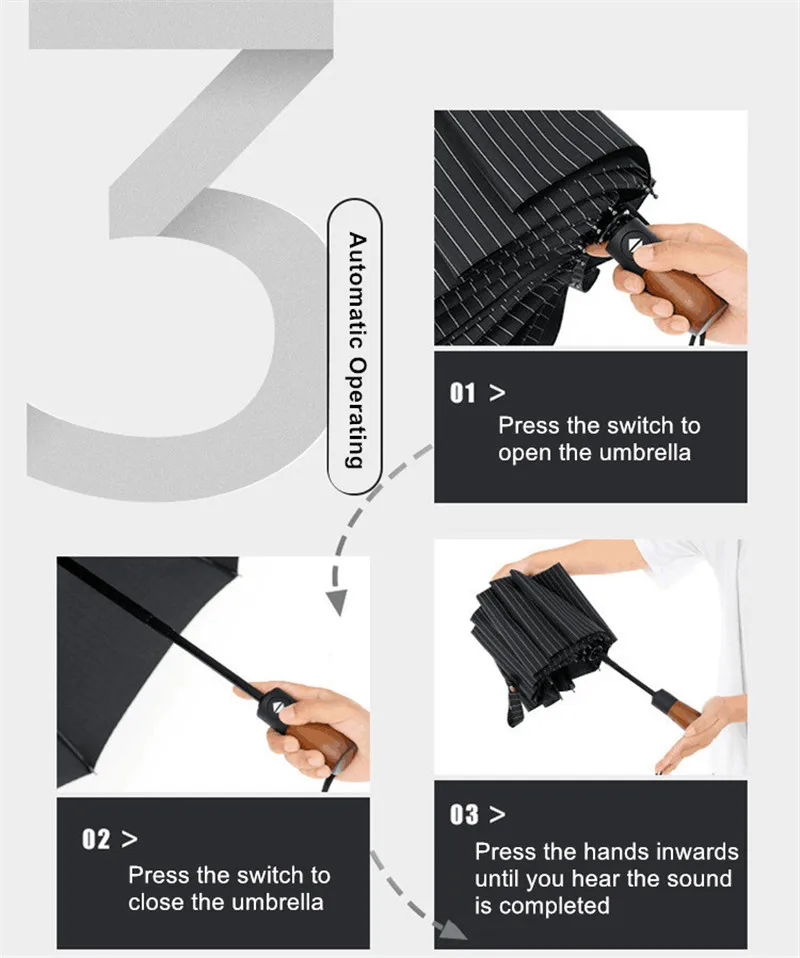 3

Automatic Operating

01 >
Press the switch to open the umbrella

02 >
Press the switch to close the umbrella

03 >
Press the hands inwards until you hear the sound is completed