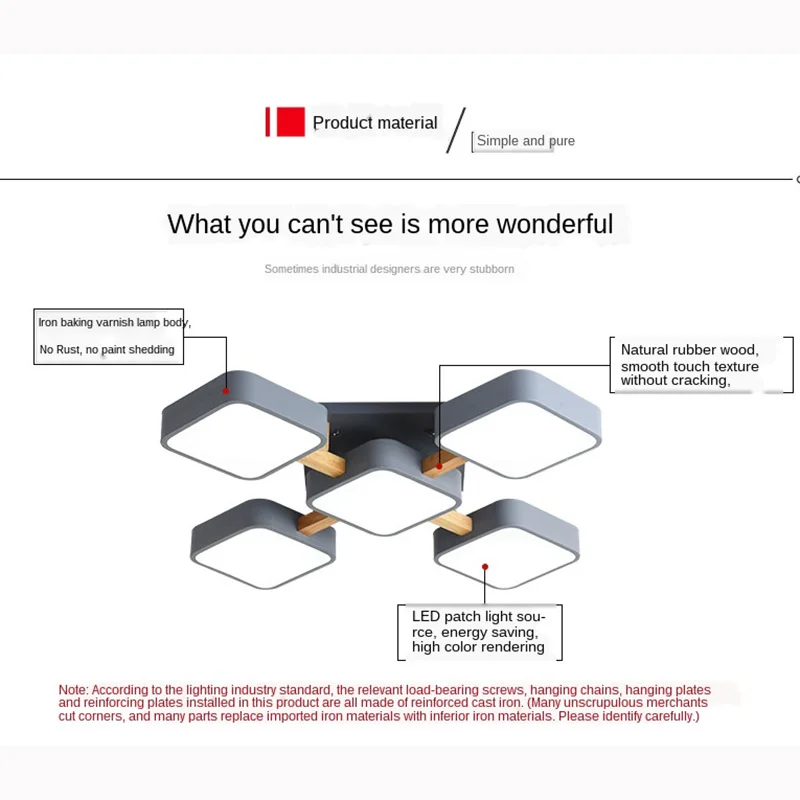 Product material

Simple and pure

What you can't see is more wonderful

Sometimes industrial designers are very stubborn

Iron baking varnish lamp body,

No Rust, no paint shedding

Natural rubber wood, smooth touch texture without cracking,

LED patch light source, energy saving, high color rendering

Note: According to the lighting industry standard, the relevant load-bearing screws, hanging chains, hanging plates and reinforcing plates installed in this product are all made of reinforced cast iron. (Many unscrupulous merchants cut corners, and many parts replace imported iron materials with inferior iron materials. Please identify carefully.)