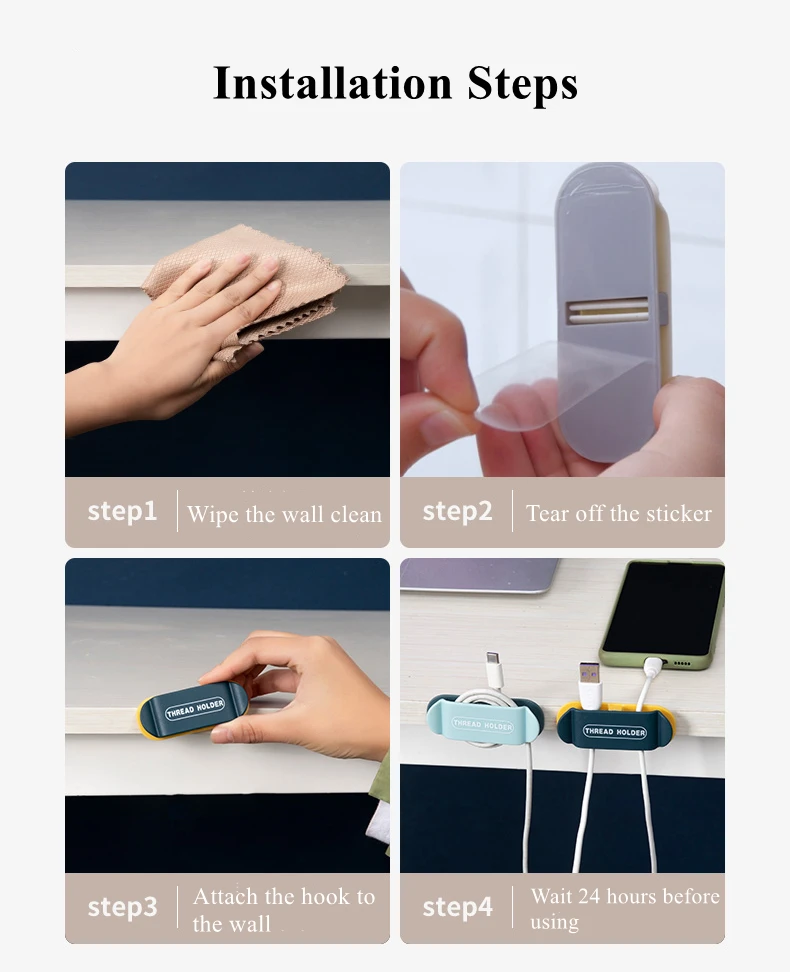 Installation Steps

step1 Wipe the wall clean

step2 Tear off the sticker

THREAD HOLDER

step3 Attach the hook to the wall

THREAD HOLDER

THREAD HOLDER

step4 Wait 24 hours before using