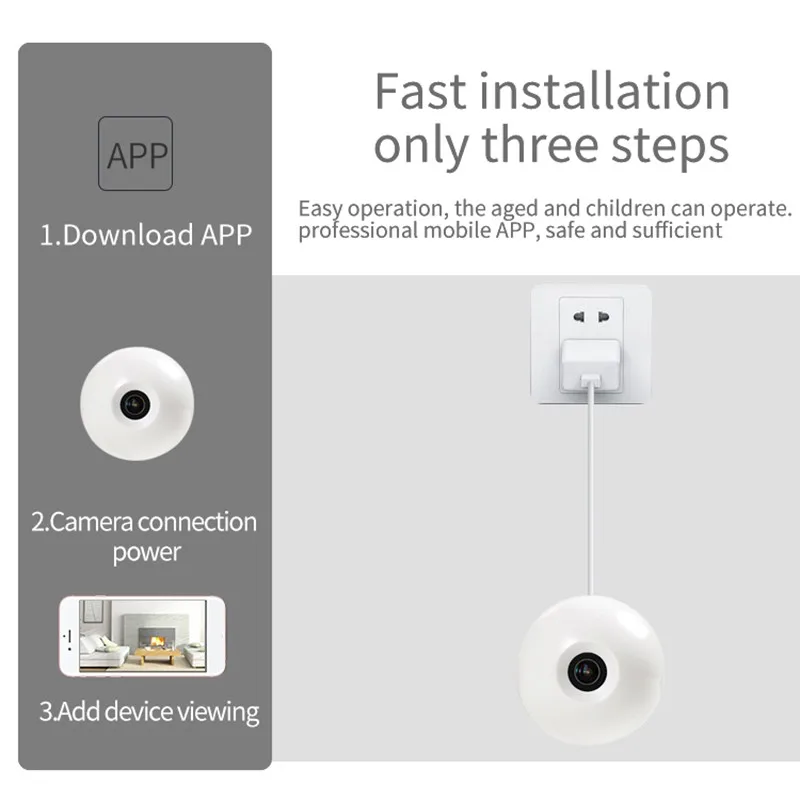 APP

1.Download APP

2.Camera connection power

3.Add device viewing

Fast installation only three steps

Easy operation, the aged and children can operate. professional mobile APP, safe and sufficient