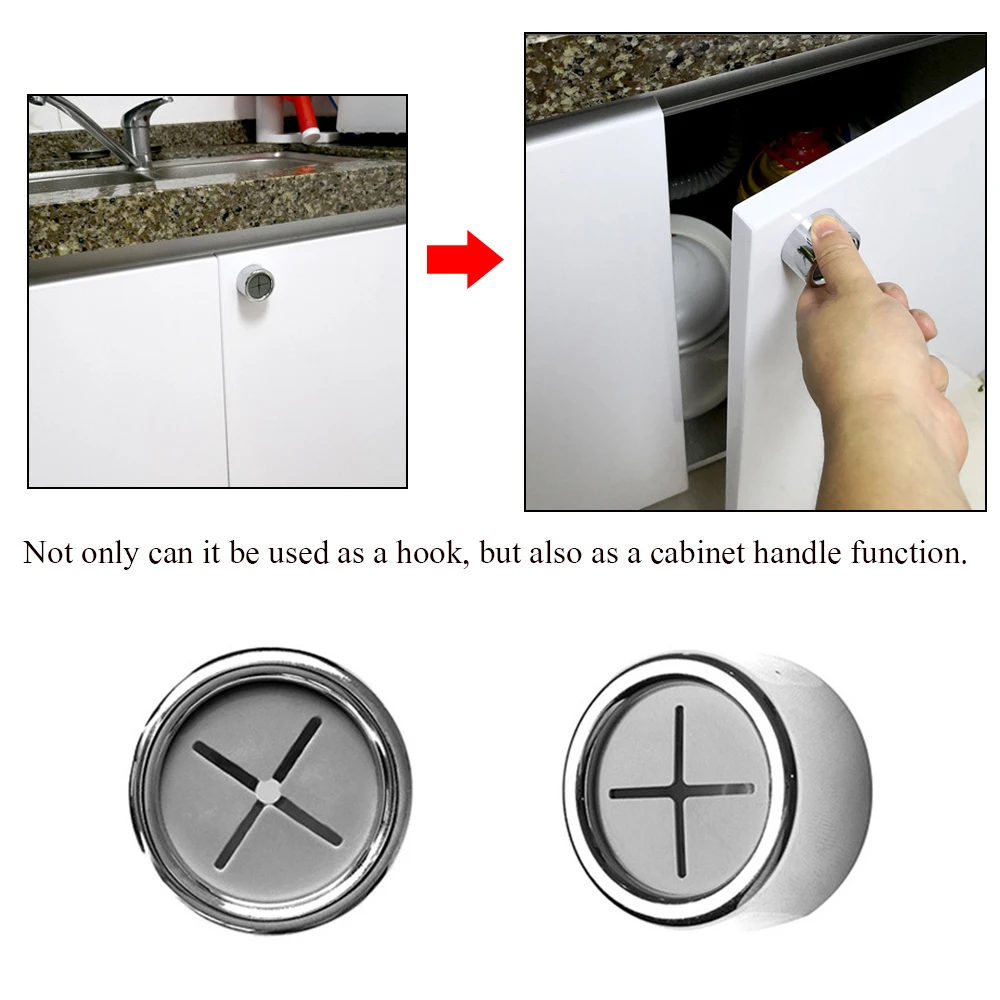 Not only can it be used as a hook, but also as a cabinet handle function.