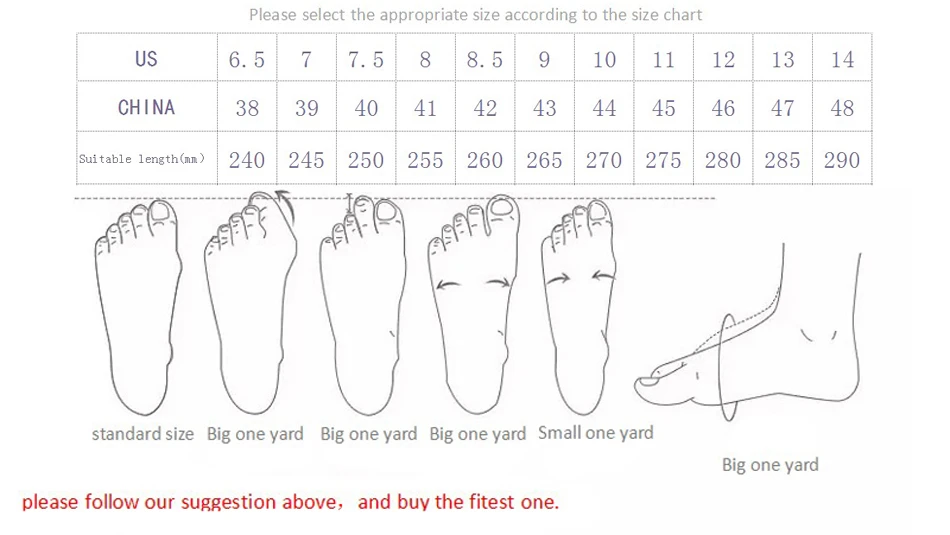 Please select the appropriate size according to the size chart

| US | 6.5 | 7 | 7.5 | 8 | 8.5 | 9 | 10 | 11 | 12 | 13 | 14 |
|---|---|---|---|---|---|---|---|---|---|---|---|
| CHINA | 38 | 39 | 40 | 41 | 42 | 43 | 44 | 45 | 46 | 47 | 48 |
| Suitable length(mm) | 240 | 245 | 250 | 255 | 260 | 265 | 270 | 275 | 280 | 285 | 290 |

standard size Big one yard Big one yard Big one yard Small one yard

Big one yard

please follow our suggestion above， and buy the fitest one.