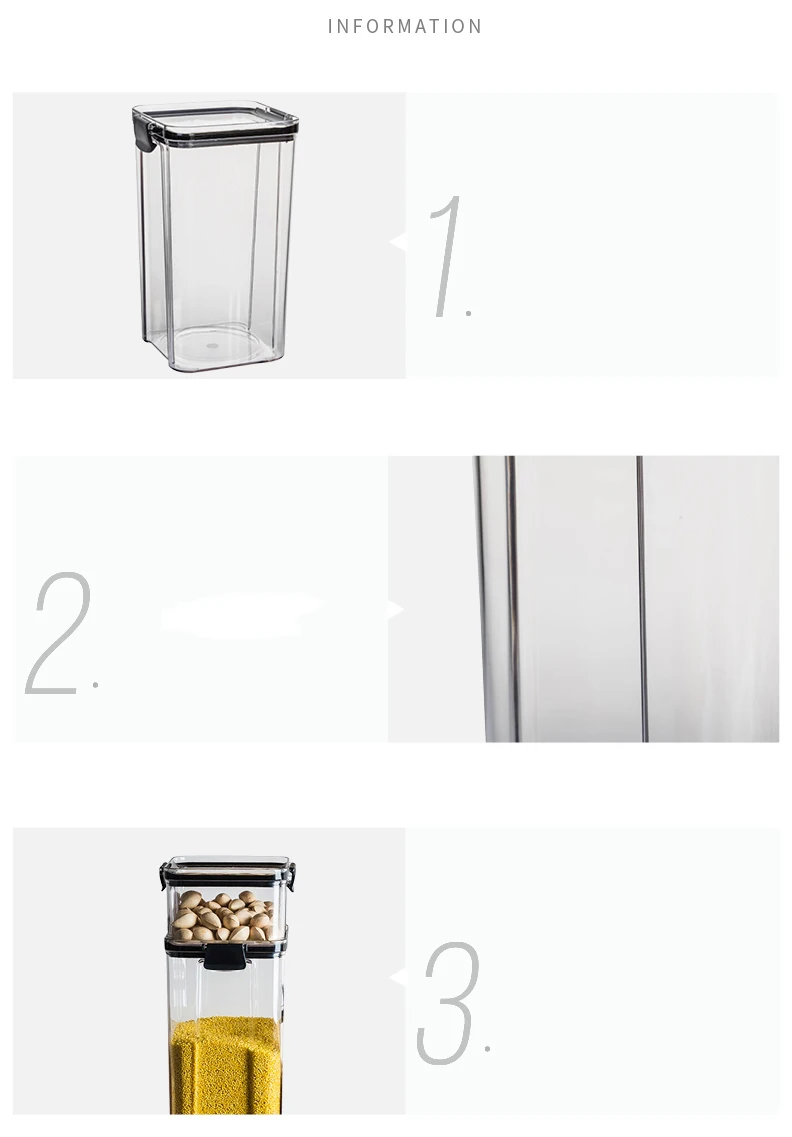 INFORMATION

1.

2.

3.