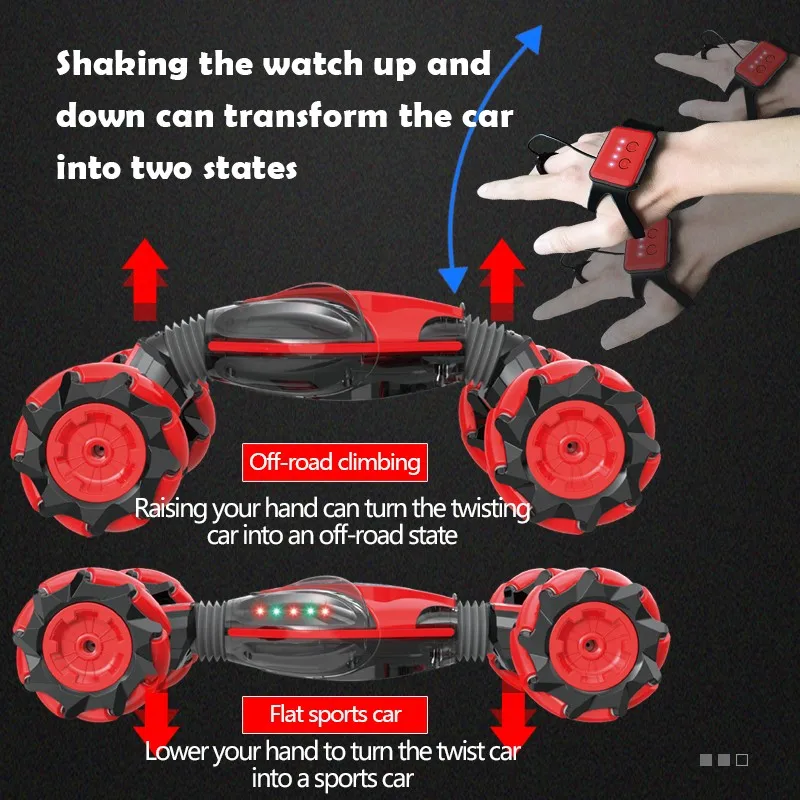 Shaking the watch up and down can transform the car into two states

Off-road climbing

Raising your hand can turn the twisting car into an off-road state

Flat sports car

Lower your hand to turn the twist car into a sports car