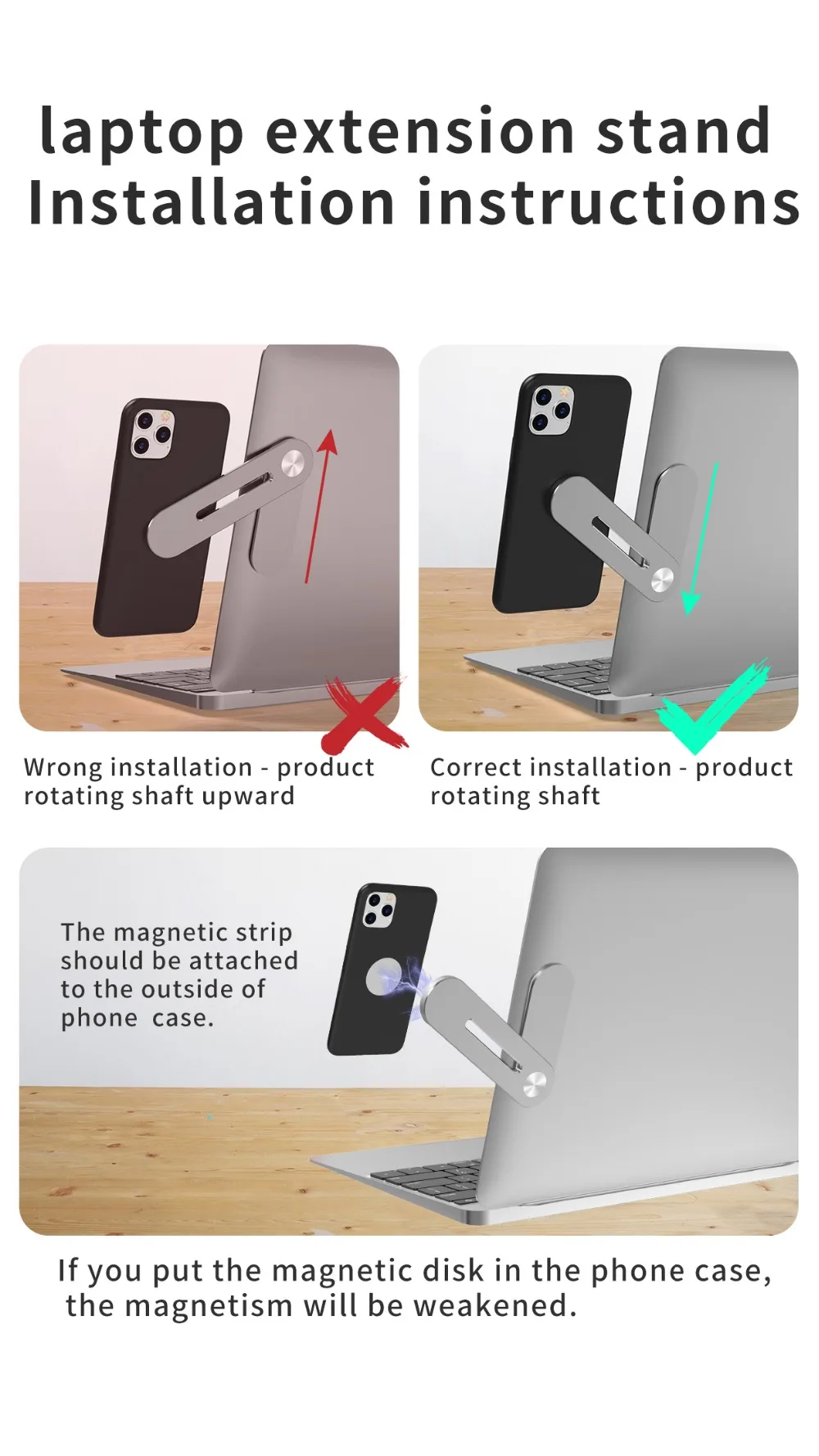 laptop extension stand
Installation instructions

Wrong installation - product rotating shaft upward

Correct installation - product rotating shaft

The magnetic strip should be attached to the outside of phone case.

If you put the magnetic disk in the phone case, the magnetism will be weakened.