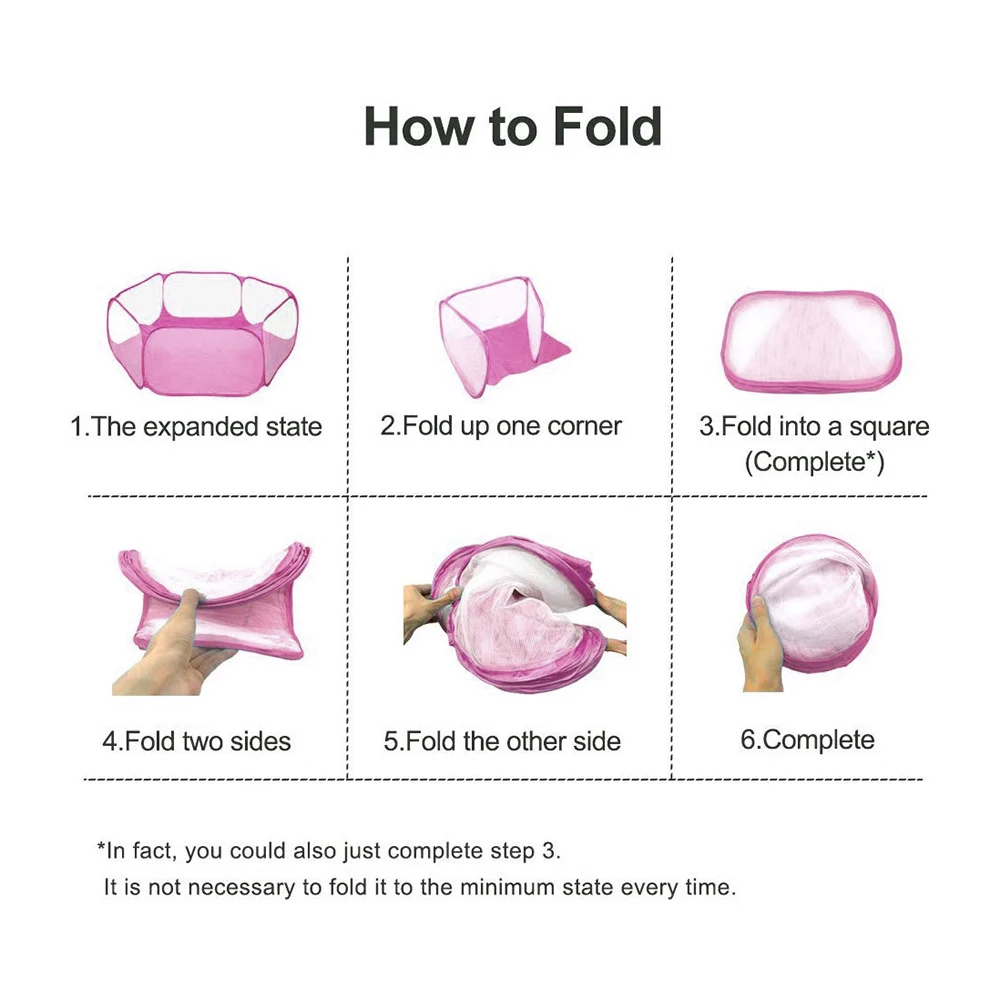 How to Fold

1.The expanded state

2.Fold up one corner

3.Fold into a square (Complete*)

4.Fold two sides

5.Fold the other side

6.Complete

*In fact, you could also just complete step 3.
It is not necessary to fold it to the minimum state every time.