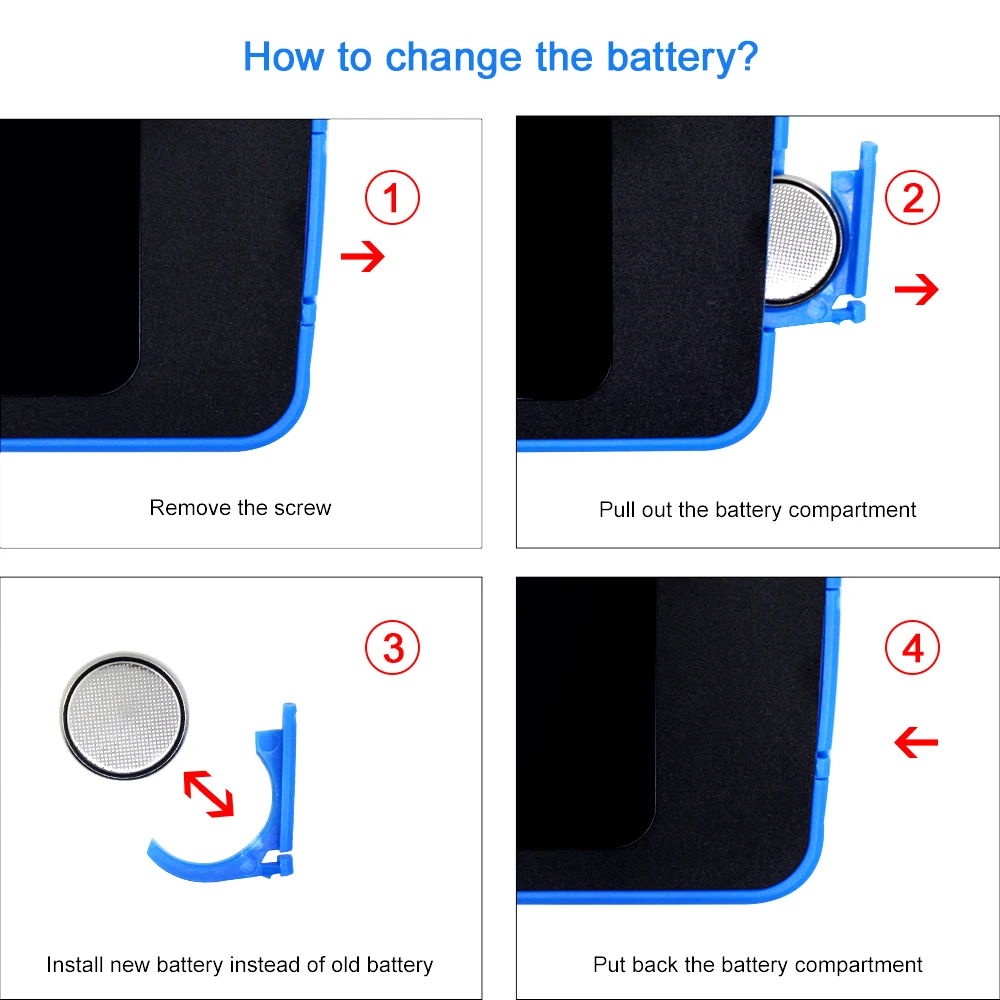 How to change the battery?

①

Remove the screw

②

Pull out the battery compartment

③

Install new battery instead of old battery

④

Put back the battery compartment