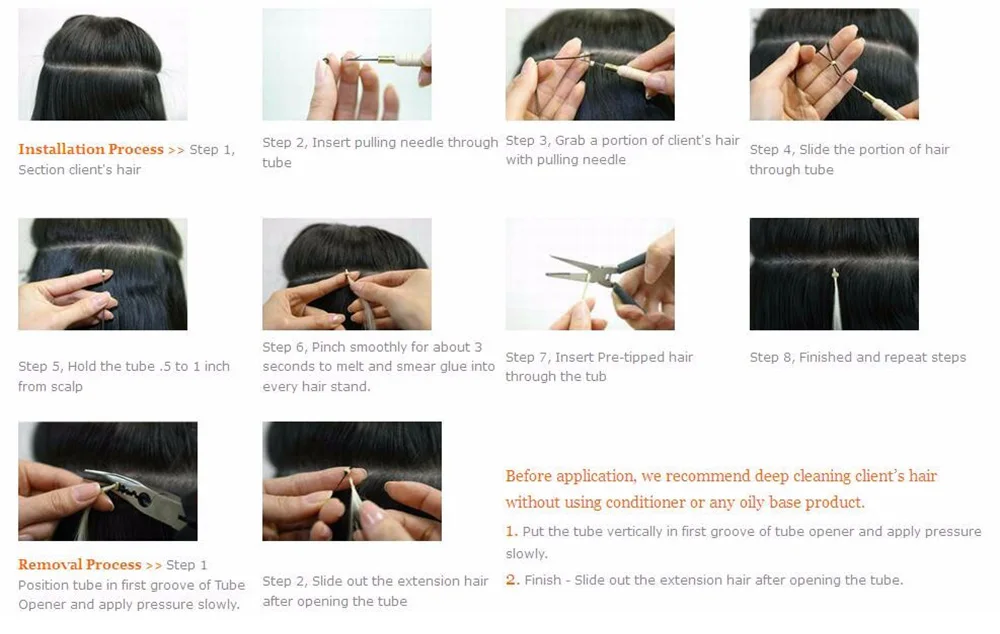 Installation Process >> Step 1, Section client's hair

Step 2, Insert pulling needle through tube

Step 3, Grab a portion of client's hair with pulling needle

Step 4, Slide the portion of hair through tube

Step 5, Hold the tube .5 to 1 inch from scalp

Step 6, Pinch smoothly for about 3 seconds to melt and smear glue into every hair stand.

Step 7, Insert Pre-tipped hair through the tub

Step 8, Finished and repeat steps

Removal Process >> Step 1 Position tube in first groove of Tube Opener and apply pressure slowly.

Step 2, Slide out the extension hair after opening the tube

Before application, we recommend deep cleaning client's hair without using conditioner or any oily base product.

1. Put the tube vertically in first groove of tube opener and apply pressure slowly.

2. Finish - Slide out the extension hair after opening the tube.