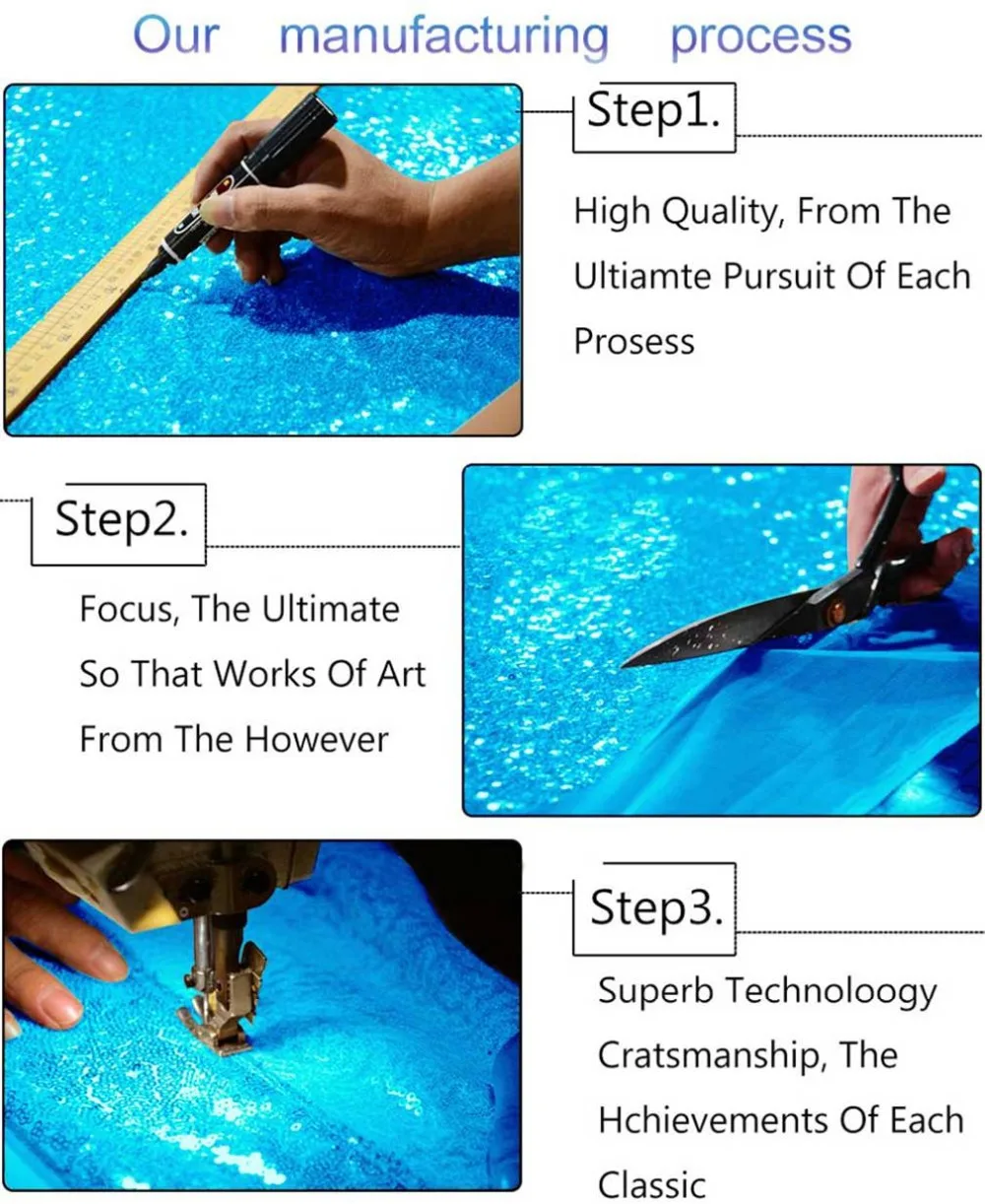 Our manufacturing process

Step1.

High Quality, From The Ultiamte Pursuit Of Each Prosess

Step2.

Focus, The Ultimate So That Works Of Art From The However

Step3.

Superb Technoloogy Cratsmanship, The Hchievements Of Each Classic