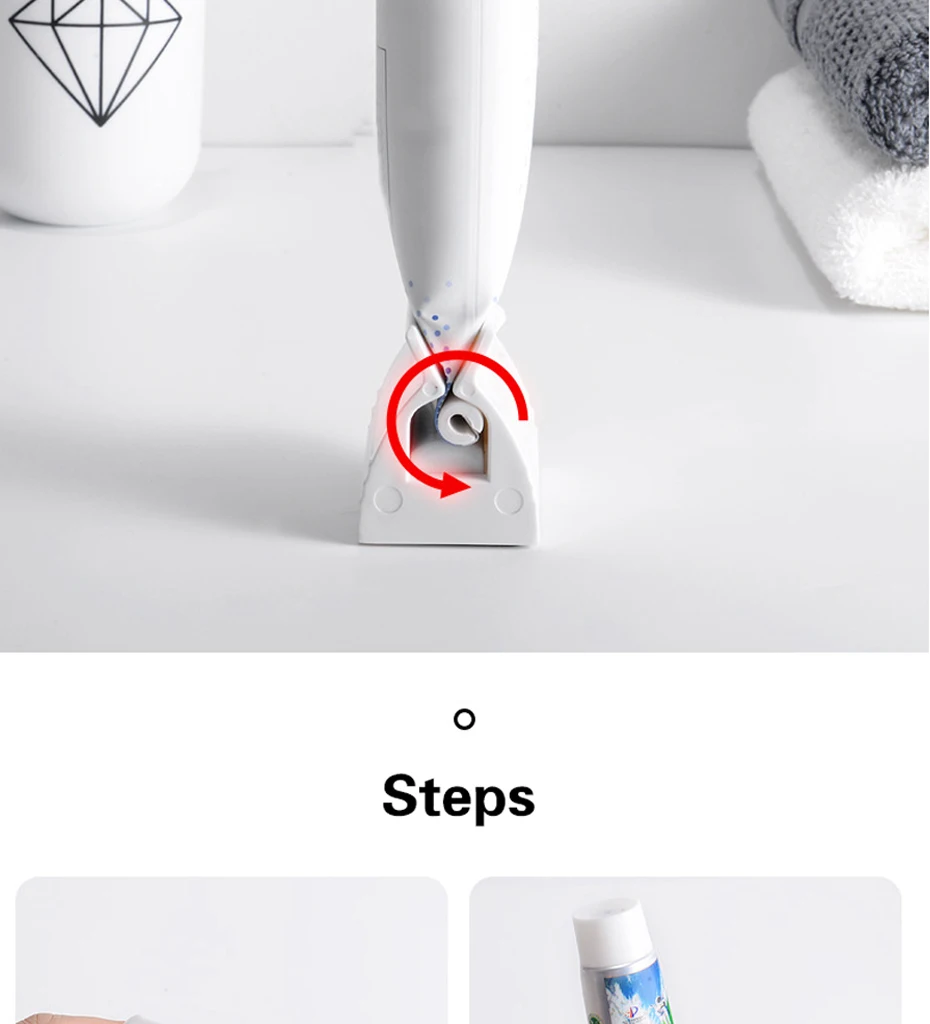 Steps