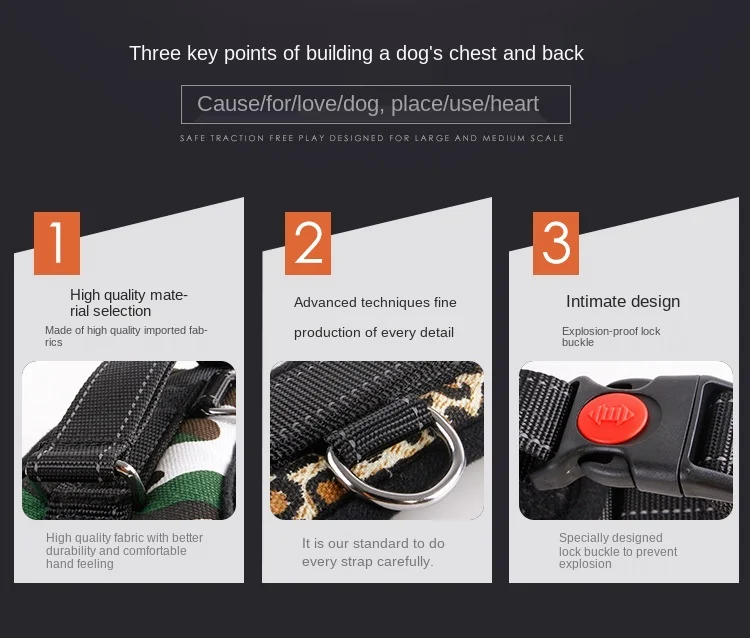 Three key points of building a dog's chest and back

Cause/for/love/dog, place/use/heart

SAFE TRACTION FREE PLAY DESIGNED FOR LARGE AND MEDIUM SCALE

1

High quality material selection

Made of high quality imported fabrics

High quality fabric with better durability and comfortable hand feeling

2

Advanced techniques fine production of every detail

It is our standard to do every strap carefully.

3

Intimate design

Explosion-proof lock buckle

Specially designed lock buckle to prevent explosion