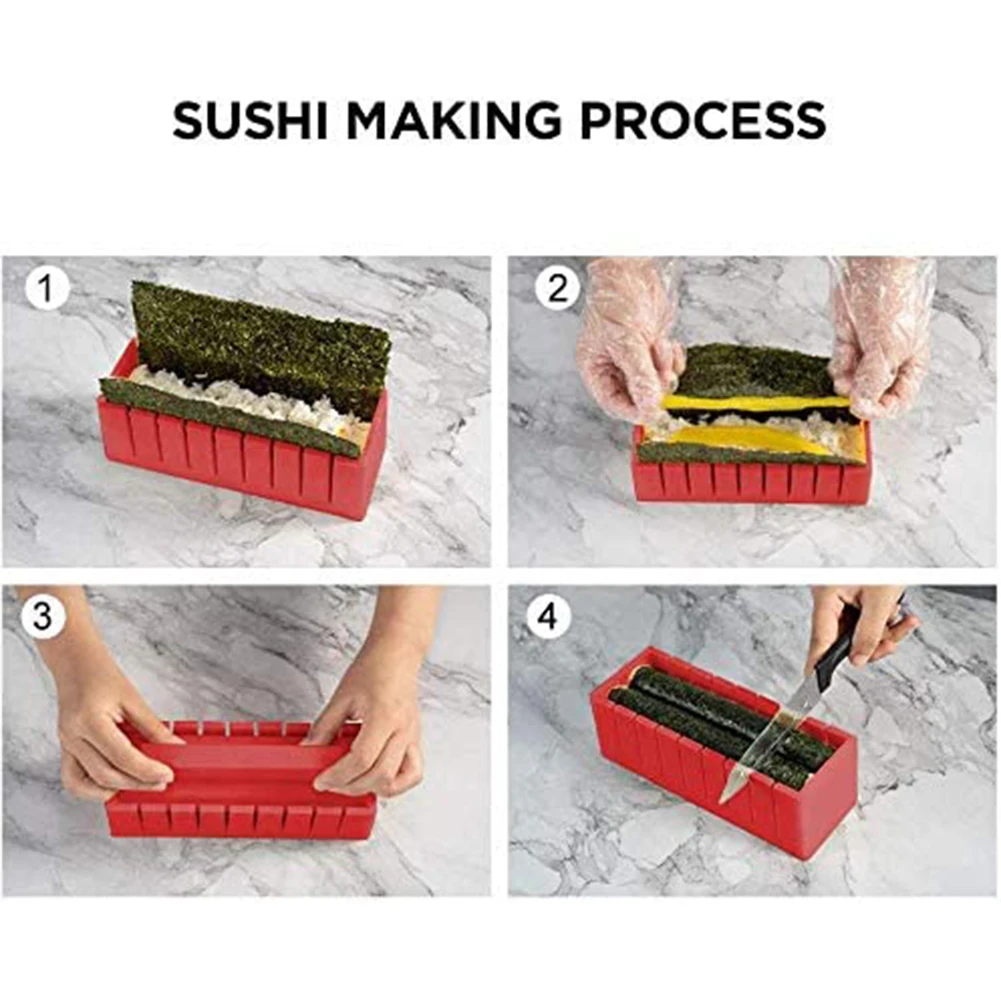 SUSHI MAKING PROCESS

1

2

3

4