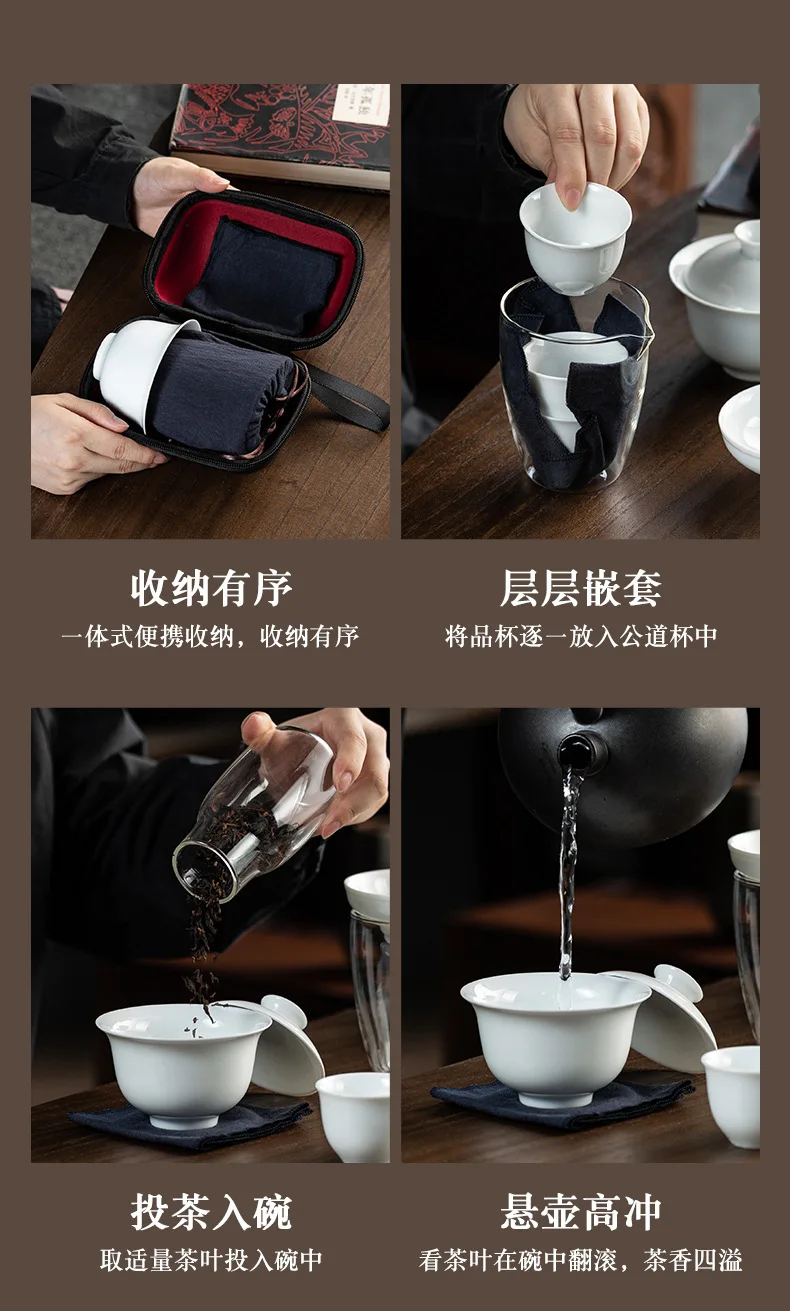 收纳有序
一体式便携收纳，收纳有序

层层嵌套
将品杯逐一放入公道杯中

投茶入碗
取适量茶叶投入碗中

悬壶高冲
看茶叶在碗中翻滚，茶香四溢