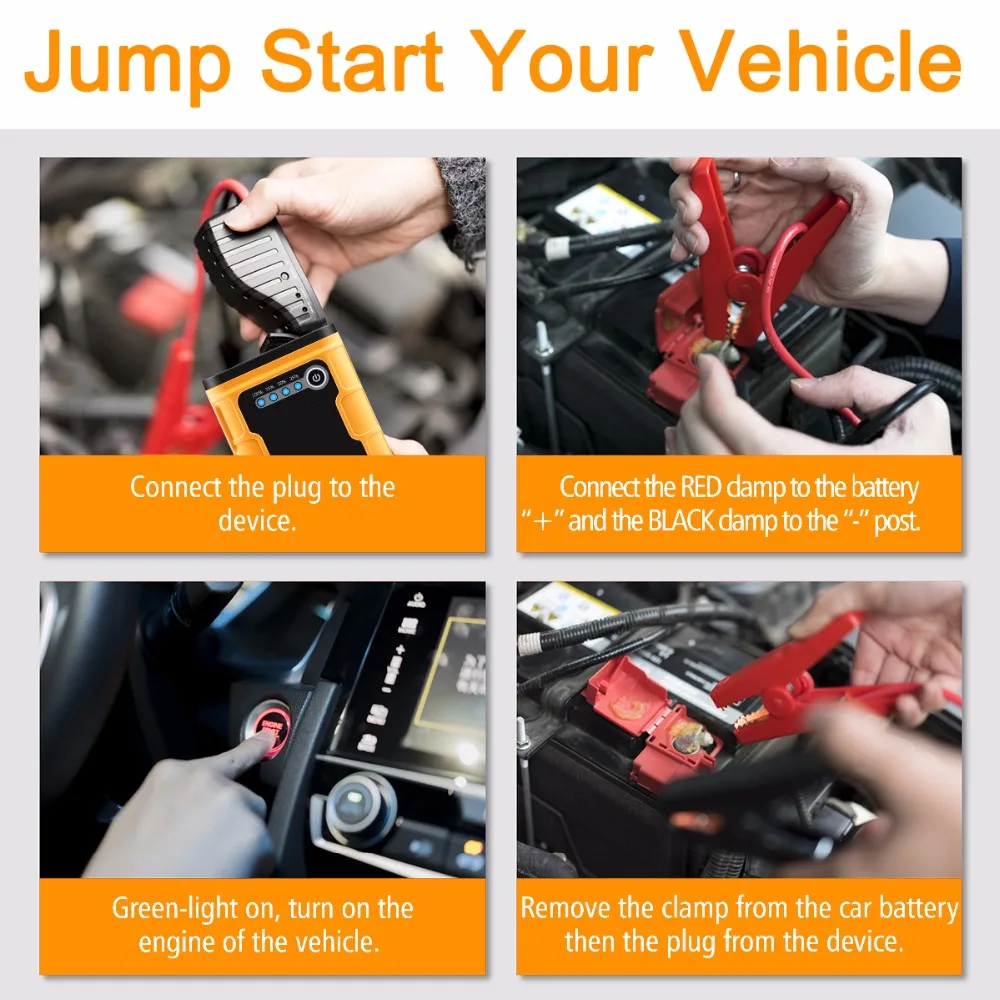 Jump Start Your Vehicle

Connect the plug to the device.

Connect the RED clamp to the battery "+" and the BLACK clamp to the "-" post.

Green-light on, turn on the engine of the vehicle.

Remove the clamp from the car battery then the plug from the device.