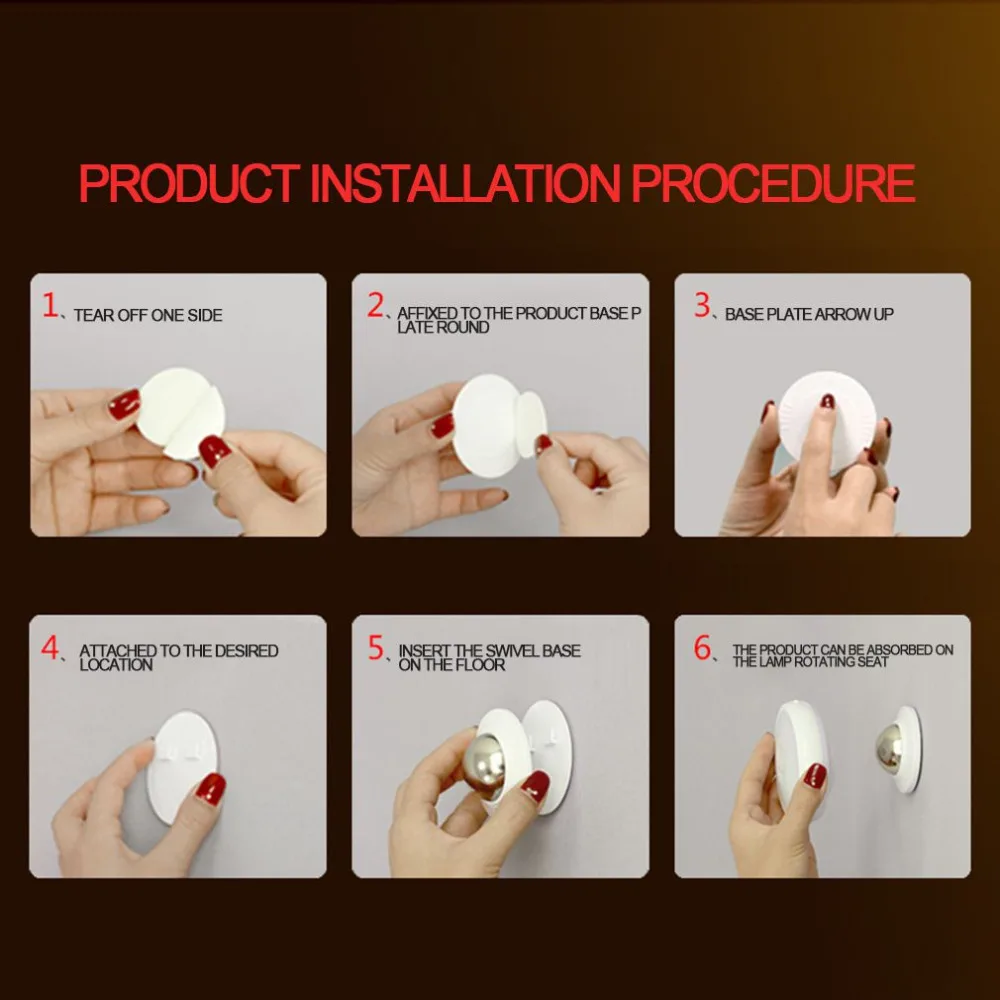 PRODUCT INSTALLATION PROCEDURE

1、TEAR OFF ONE SIDE

2、AFFIXED TO THE PRODUCT BASE P LATE ROUND

3、BASE PLATE ARROW UP

4、ATTACHED TO THE DESIRED LOCATION

5、INSERT THE SWIVEL BASE ON THE FLOOR

6、THE PRODUCT CAN BE ABSORBED ON THE LAMP ROTATING SEAT