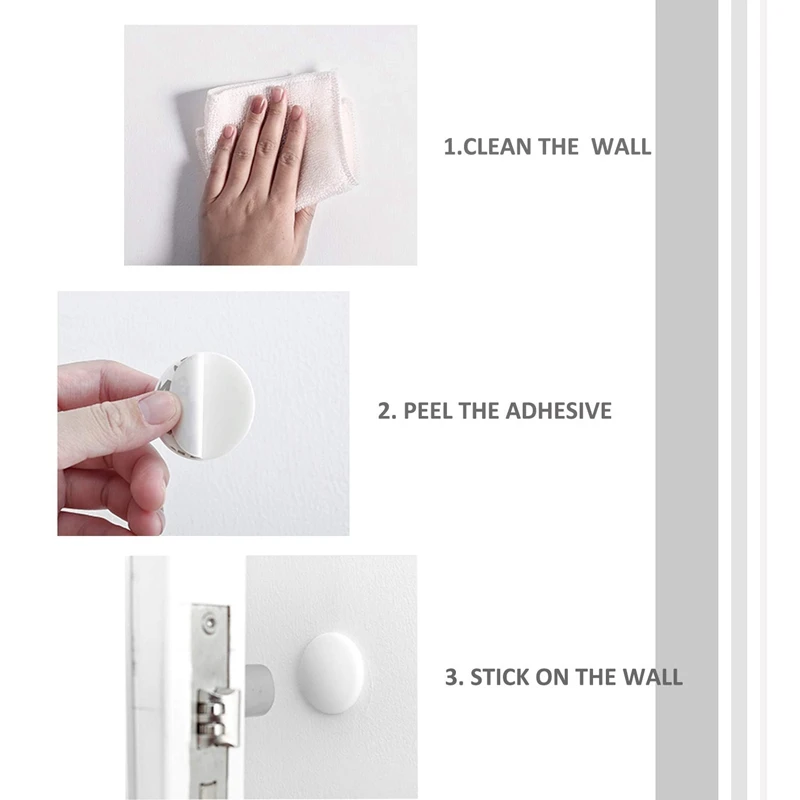 1.CLEAN THE  WALL

2. PEEL THE ADHESIVE

3. STICK ON THE WALL