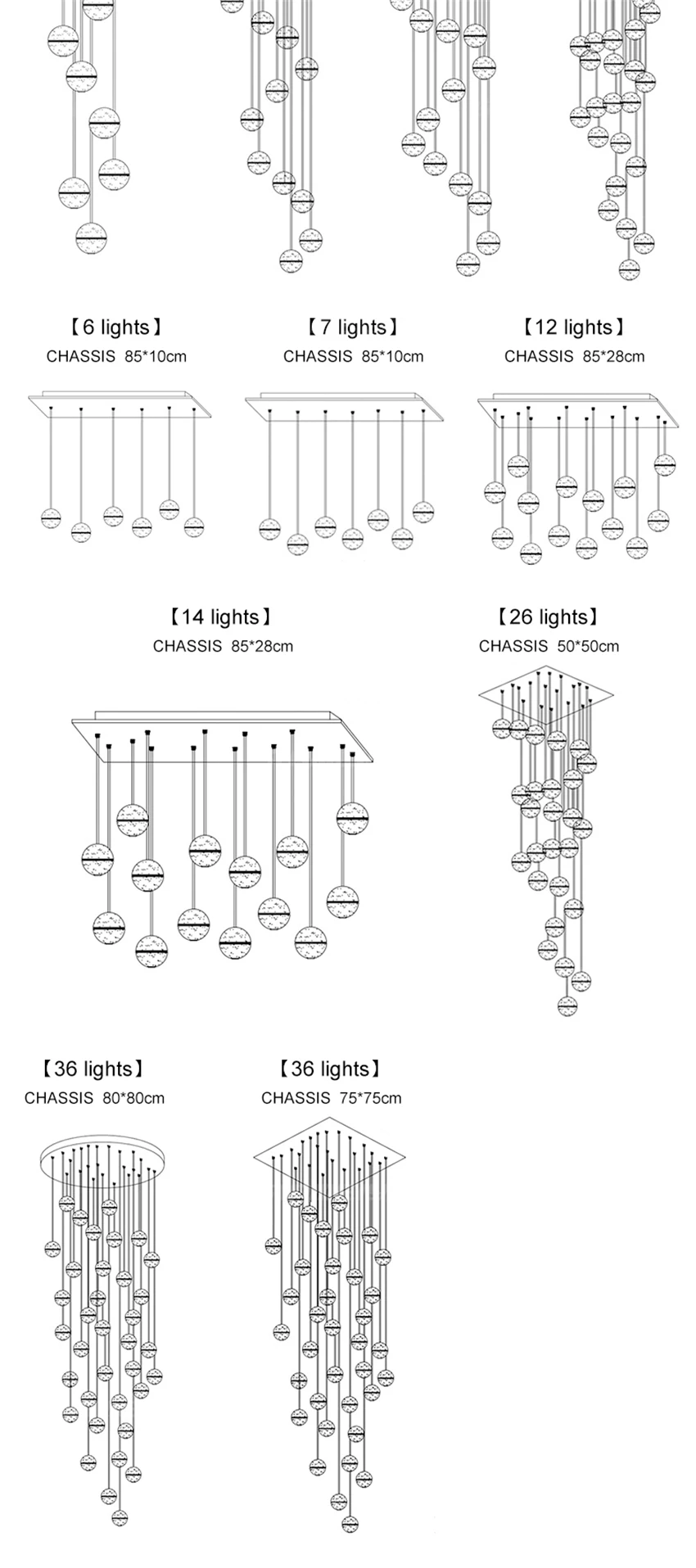 【6 lights】
CHASSIS 85*10cm

【7 lights】
CHASSIS 85*10cm

【12 lights】
CHASSIS 85*28cm

【14 lights】
CHASSIS 85*28cm

【26 lights】
CHASSIS 50*50cm

【36 lights】
CHASSIS 80*80cm

【36 lights】
CHASSIS 75*75cm