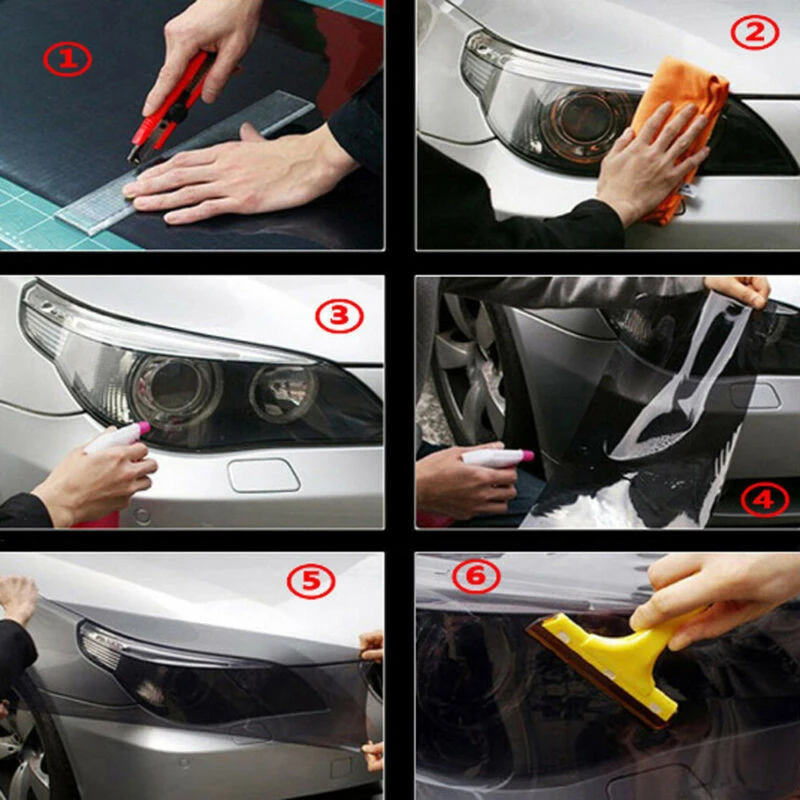 ①
②
③
④
⑤
⑥