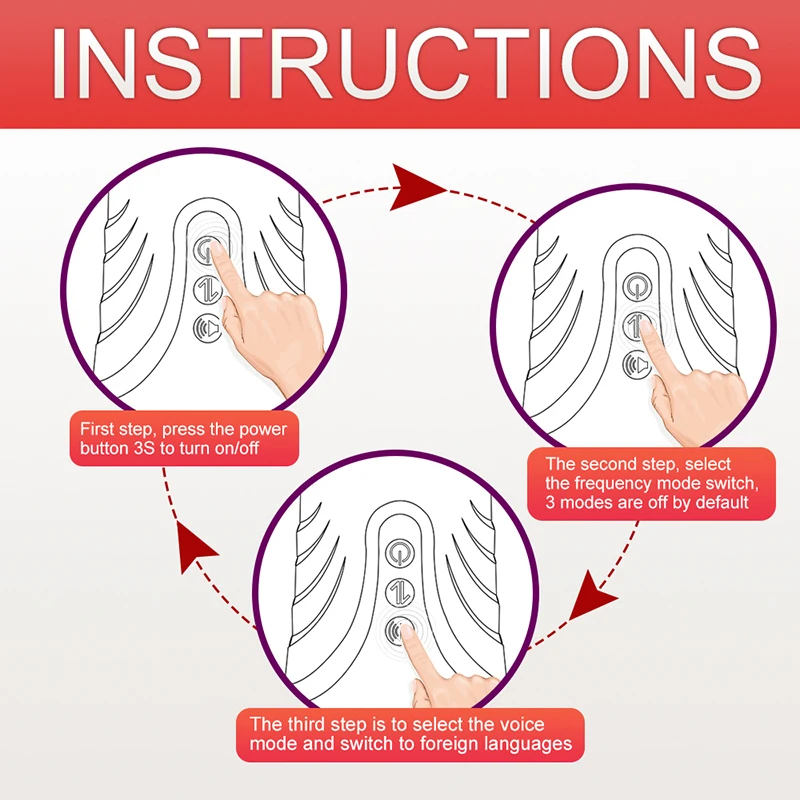 INSTRUCTIONS

First step, press the power button 3S to turn on/off

The second step, select the frequency mode switch, 3 modes are off by default

The third step is to select the voice mode and switch to foreign languages