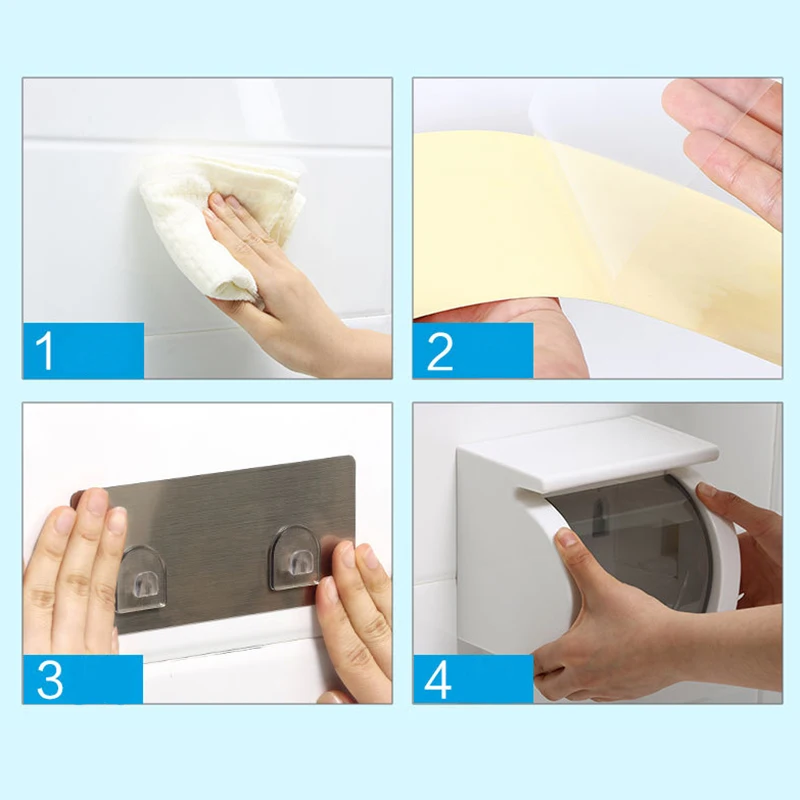 1

2

3

4