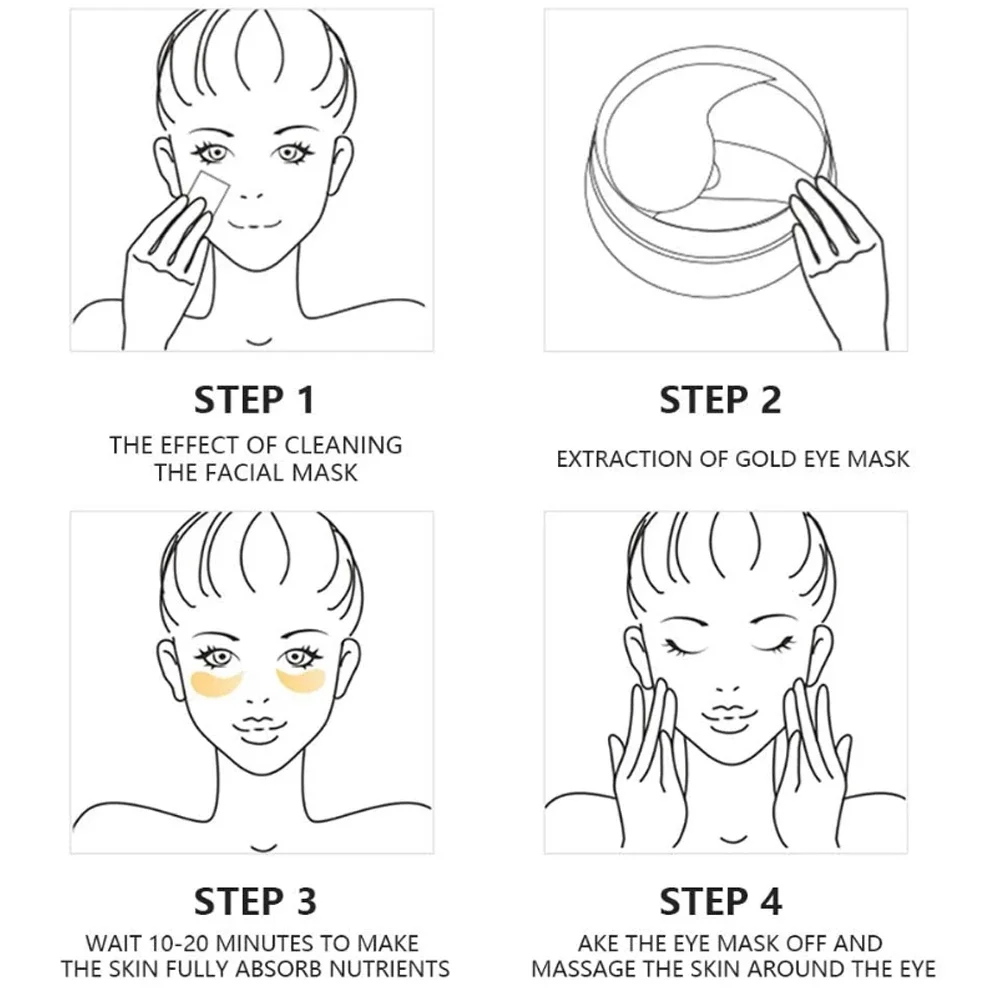 STEP 1
THE EFFECT OF CLEANING THE FACIAL MASK

STEP 2
EXTRACTION OF GOLD EYE MASK

STEP 3
WAIT 10-20 MINUTES TO MAKE THE SKIN FULLY ABSORB NUTRIENTS

STEP 4
AKE THE EYE MASK OFF AND MASSAGE THE SKIN AROUND THE EYE