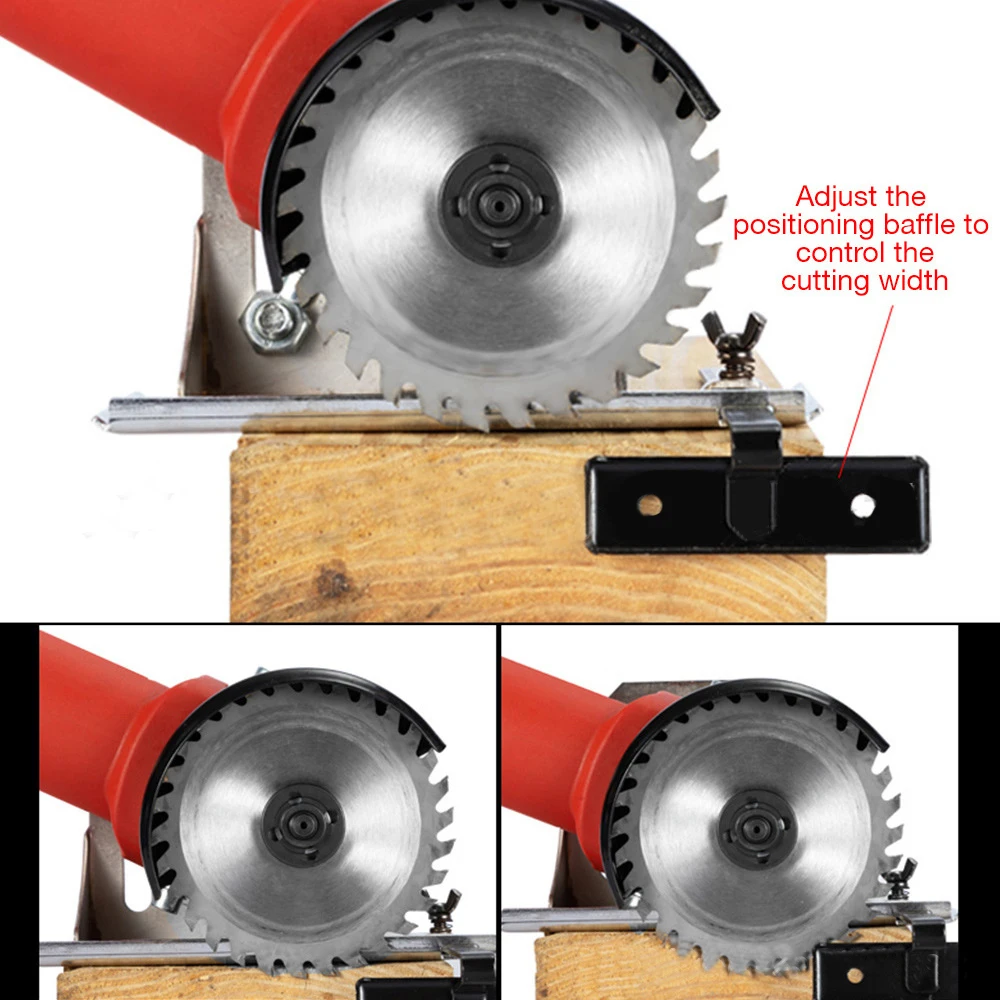 Adjust the positioning baffle to control the cutting width