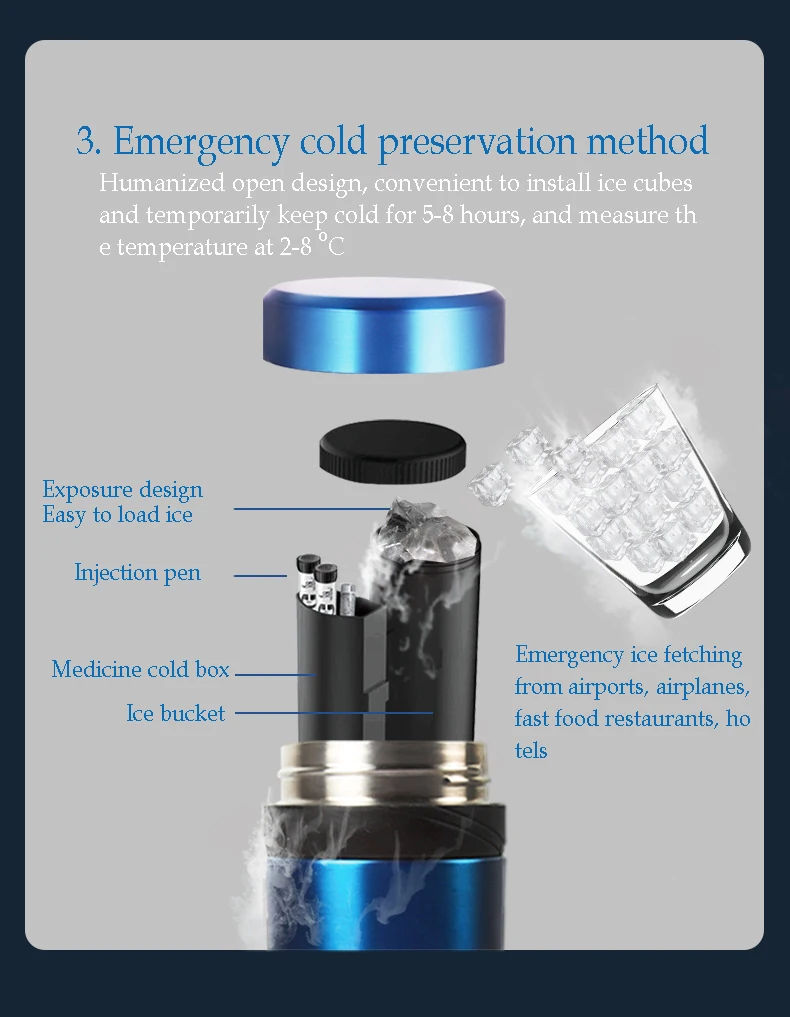 3. Emergency cold preservation method

Humanized open design, convenient to install ice cubes and temporarily keep cold for 5-8 hours, and measure th e temperature at 2-8 °C

Exposure design
Easy to load ice

Injection pen

Medicine cold box

Ice bucket

Emergency ice fetching from airports, airplanes, fast food restaurants, ho tels