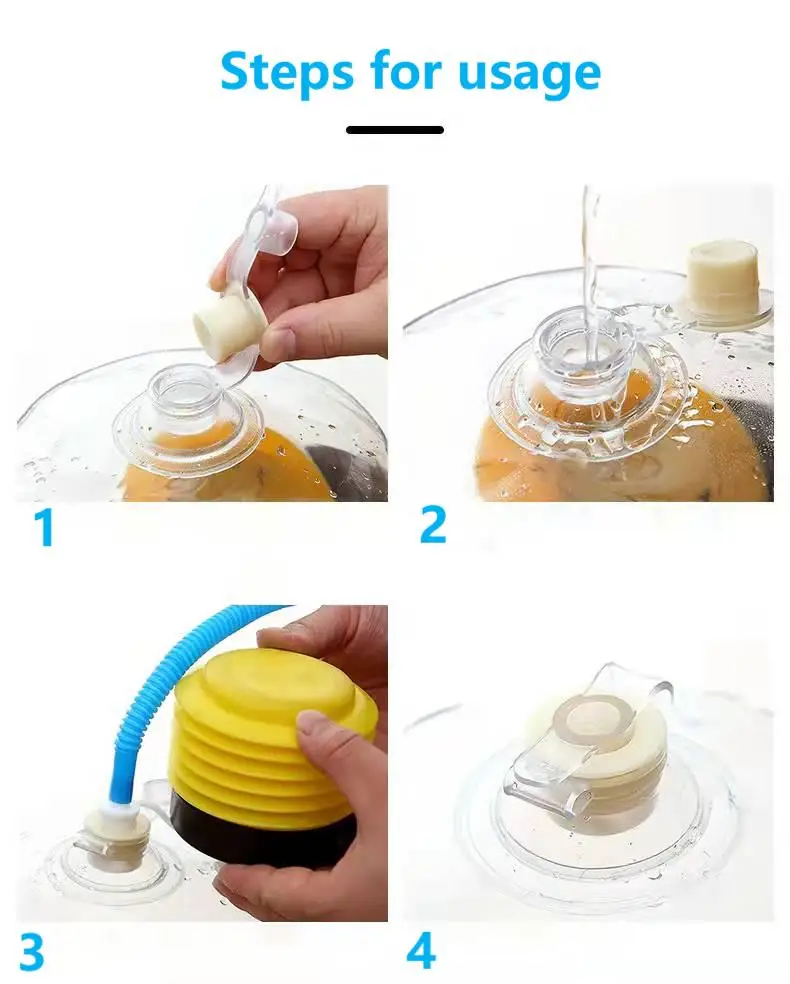 Steps for usage

1

2

3

4