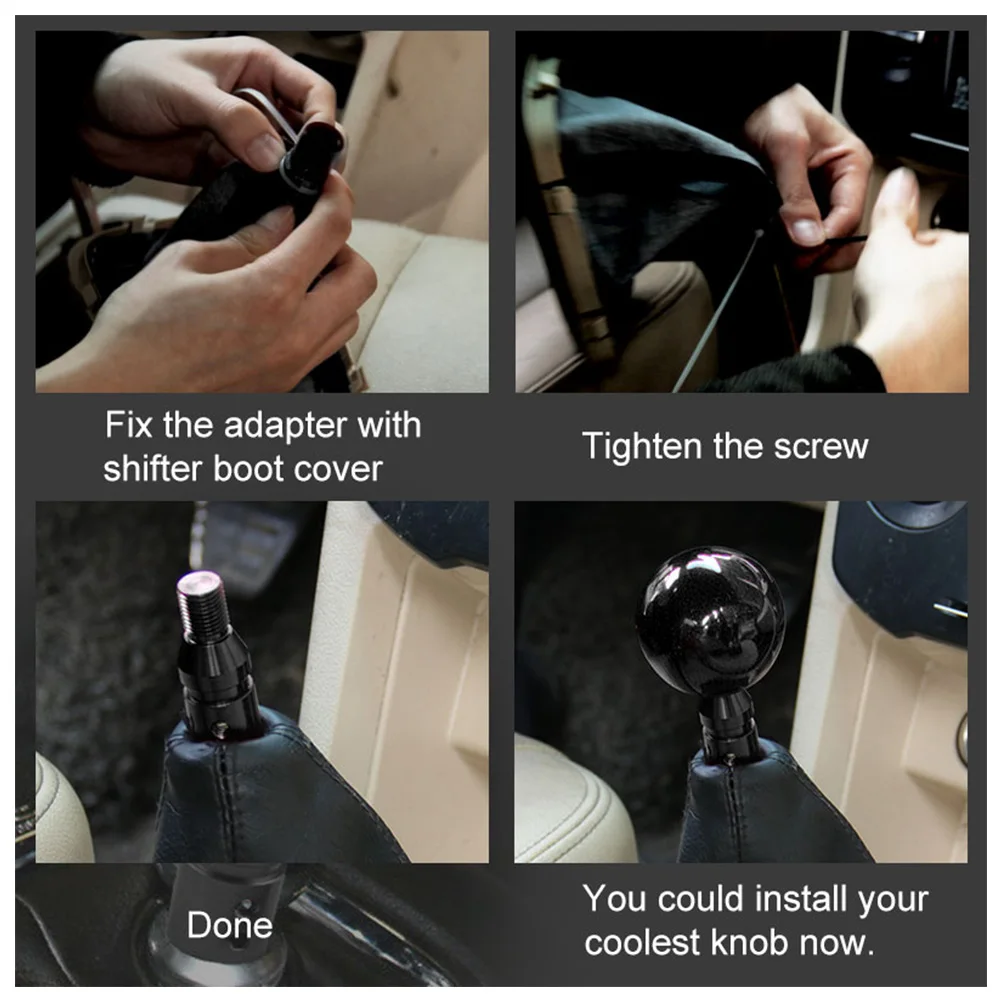 Fix the adapter with shifter boot cover

Tighten the screw

Done

You could install your coolest knob now.