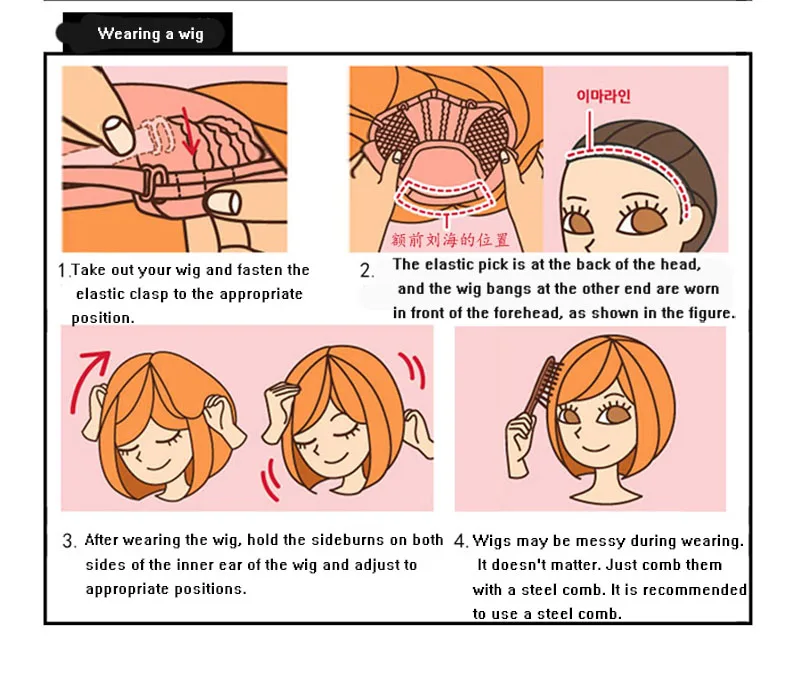 Wearing a wig

이마라인

额前刘海的位置

1. Take out your wig and fasten the elastic clasp to the appropriate position.

2. The elastic pick is at the back of the head, and the wig bangs at the other end are worn in front of the forehead, as shown in the figure.

3. After wearing the wig, hold the sideburns on both sides of the inner ear of the wig and adjust to appropriate positions.

4. Wigs may be messy during wearing. It doesn't matter. Just comb them with a steel comb. It is recommended to use a steel comb.