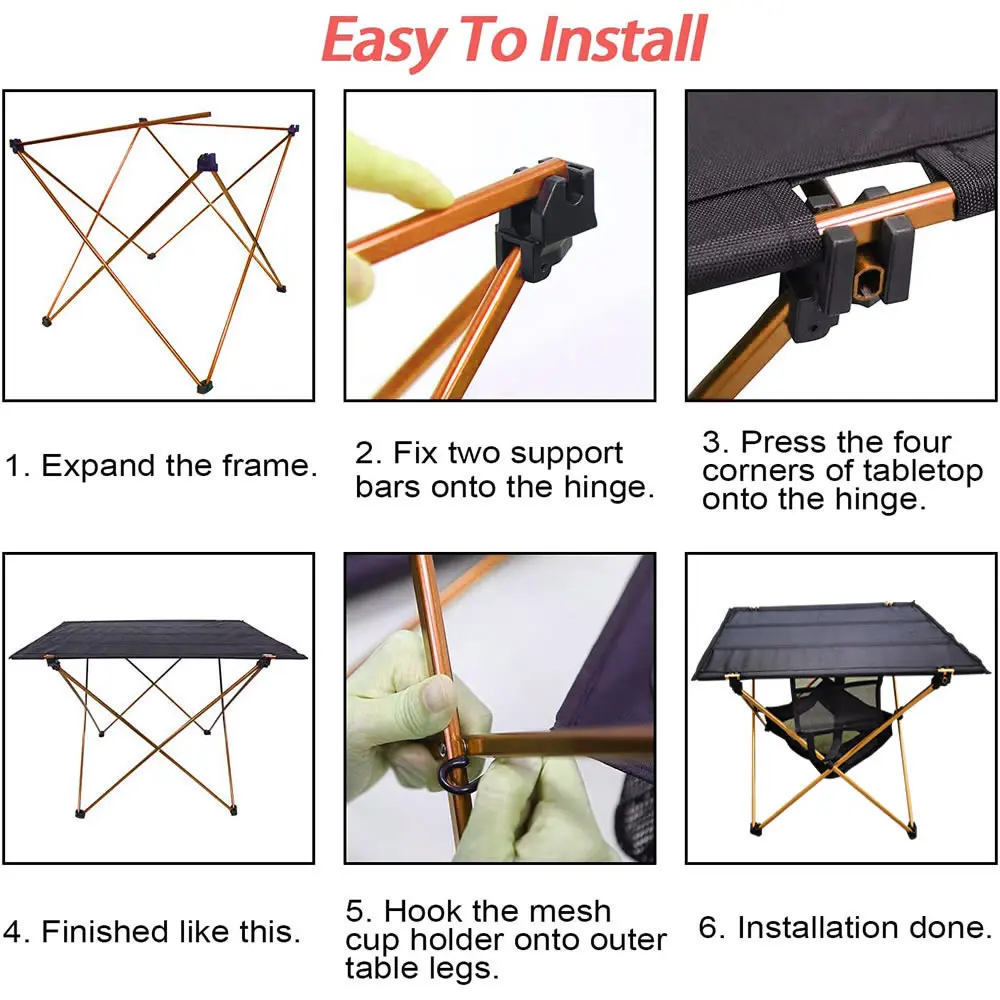 Easy To Install

1. Expand the frame.

2. Fix two support bars onto the hinge.

3. Press the four corners of tabletop onto the hinge.

4. Finished like this.

5. Hook the mesh cup holder onto outer table legs.

6. Installation done.