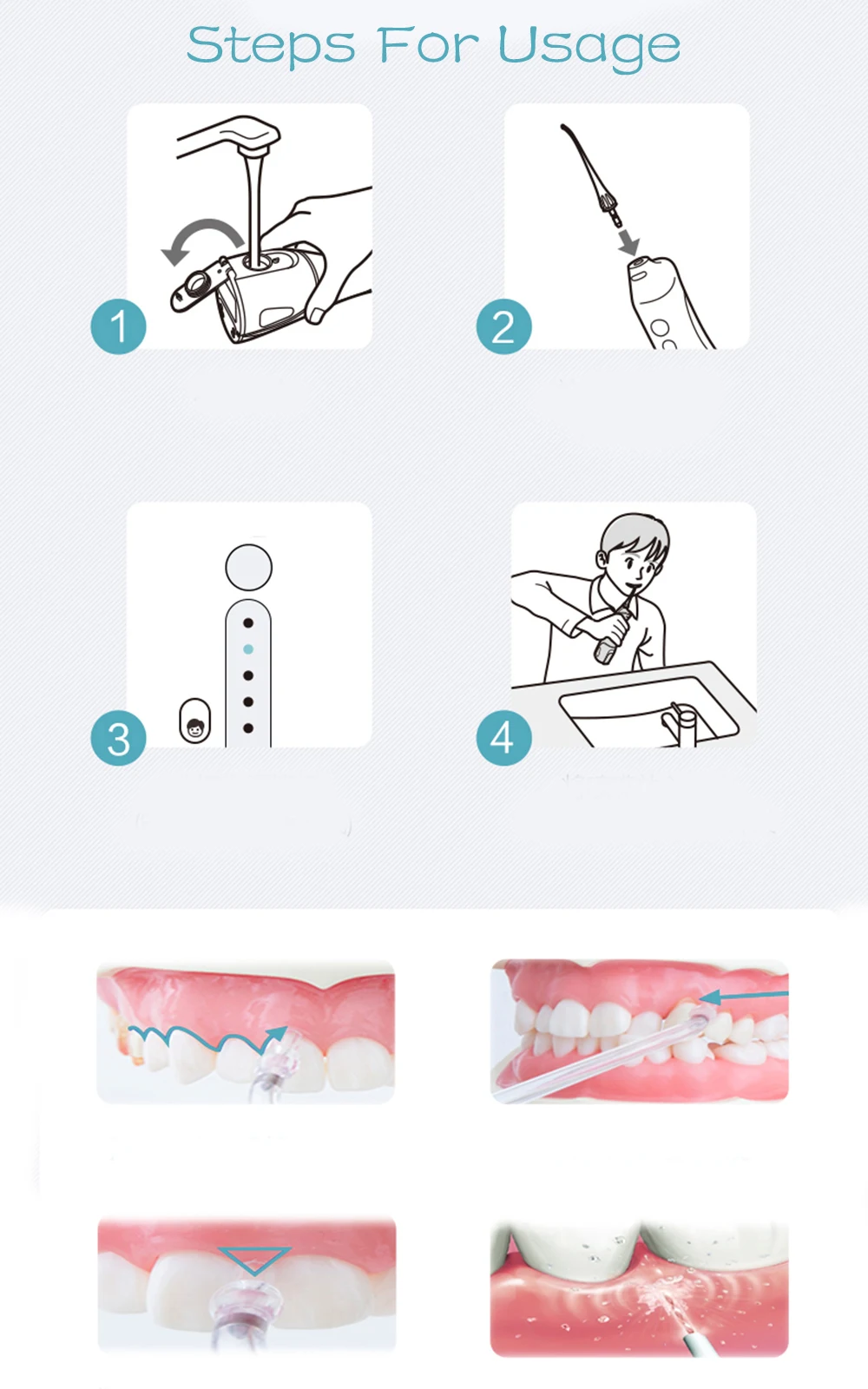 Steps For Usage

1

2

3

4