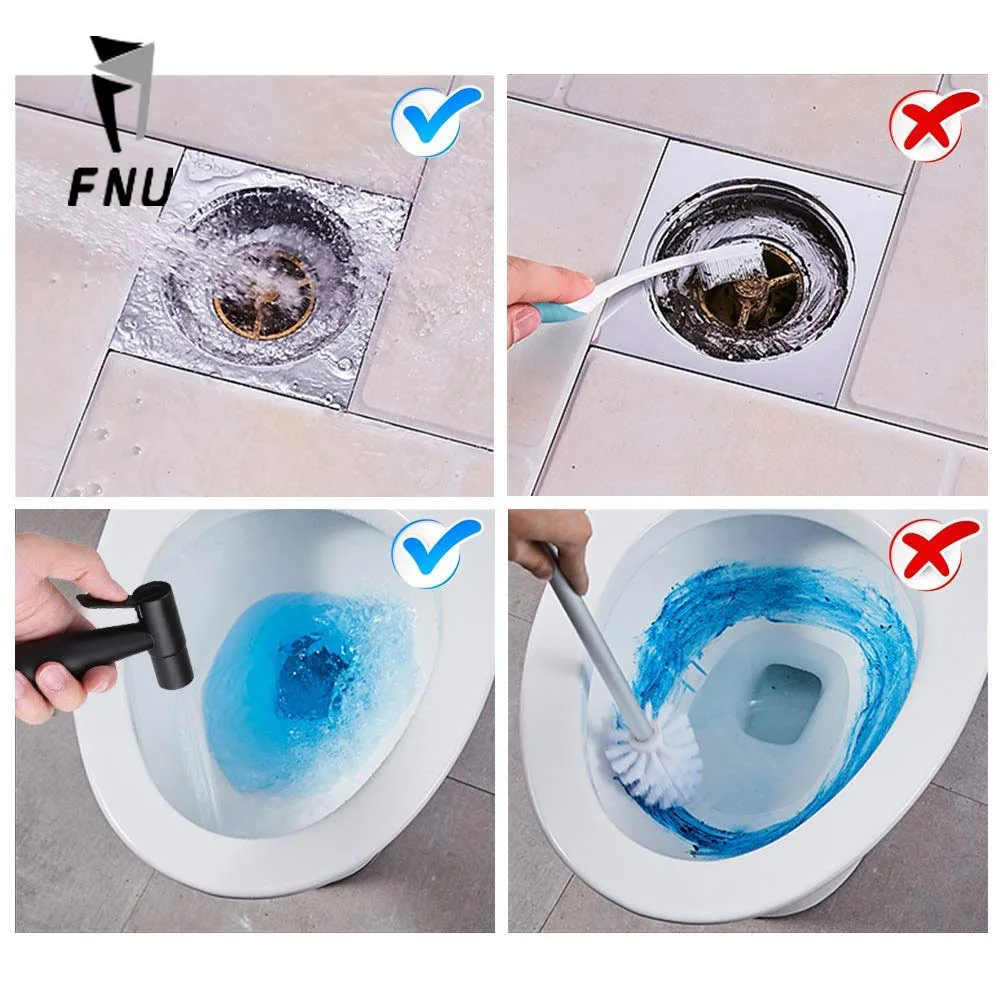 FNU