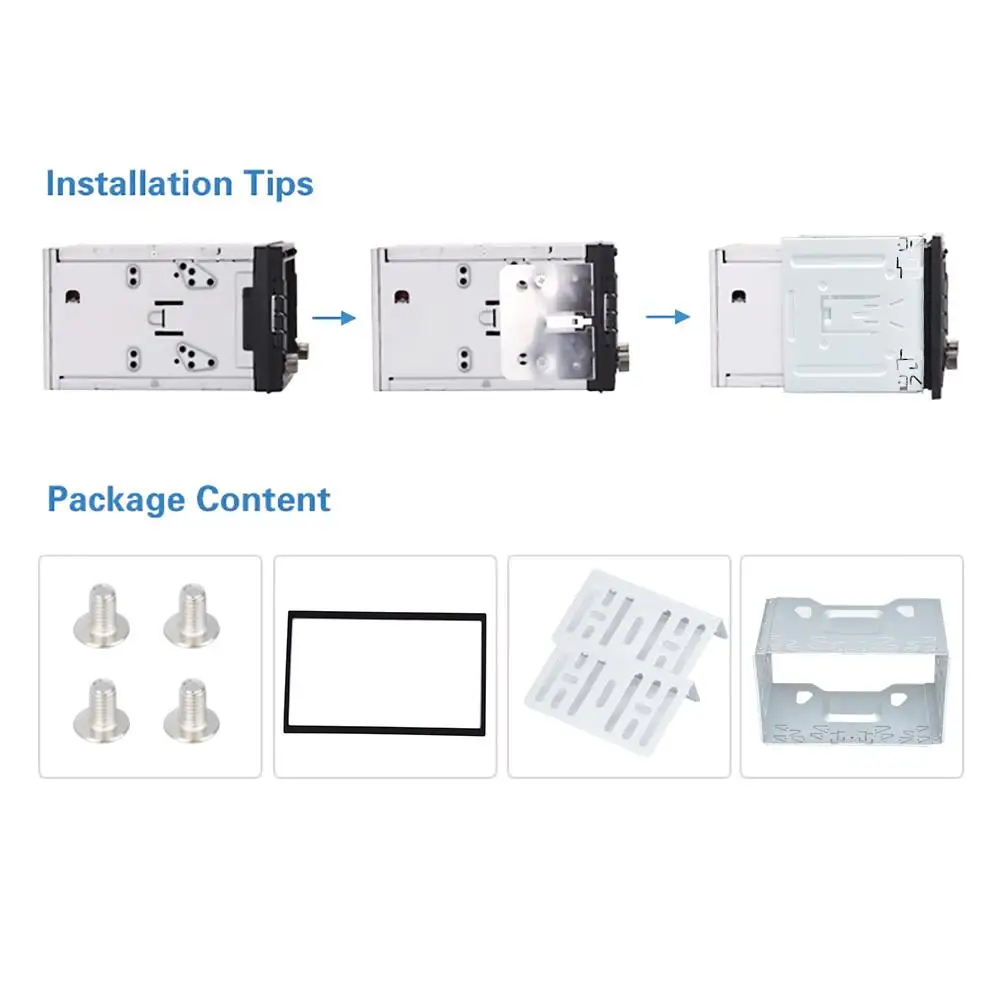 Installation Tips

Package Content