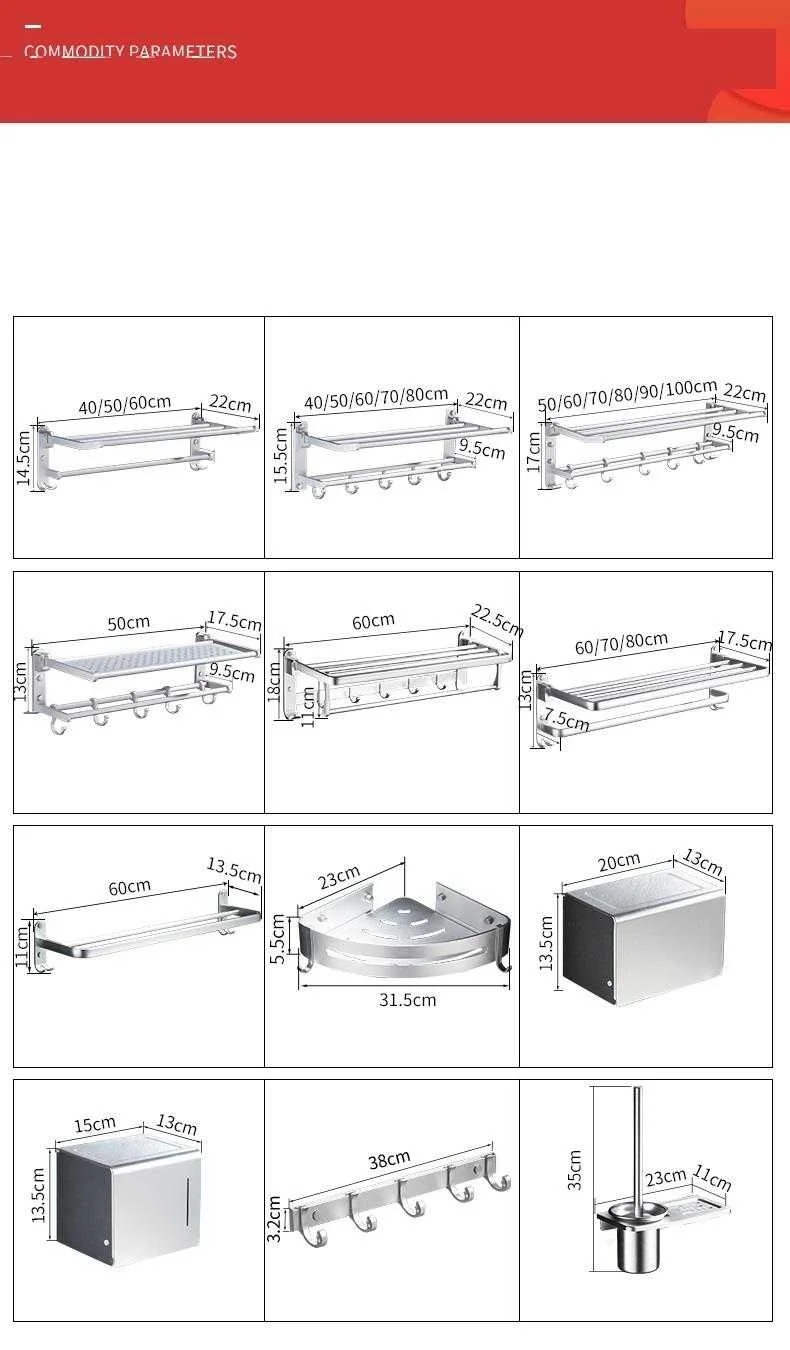 COMMODITY PARAMETERS

40/50/60cm
22cm
14.5cm

40/50/60/70/80cm
22cm
15.5cm
9.5cm

50/60/70/80/90/100cm
22cm
17cm
9.5cm

50cm
17.5cm
13cm
9.5cm

60cm
22.5cm
18cm
11cm

60/70/80cm
17.5cm
13cm
7.5cm

60cm
13.5cm
11cm

23cm
5.5cm
31.5cm

20cm
13cm
13.5cm

15cm
13cm
13.5cm

38cm
3.2cm

35cm
23cm
11cm