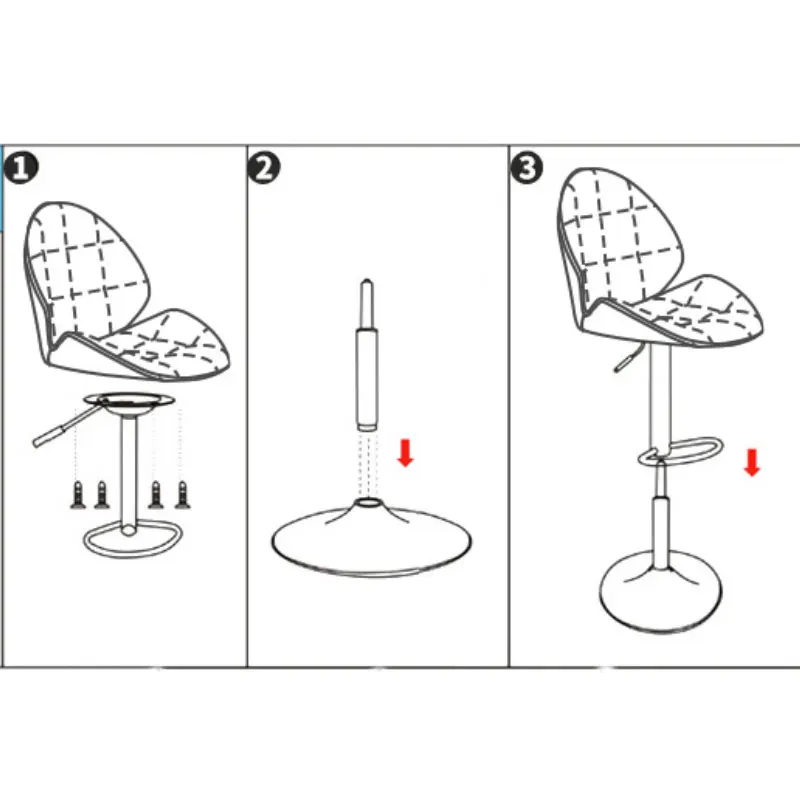 1
2
3