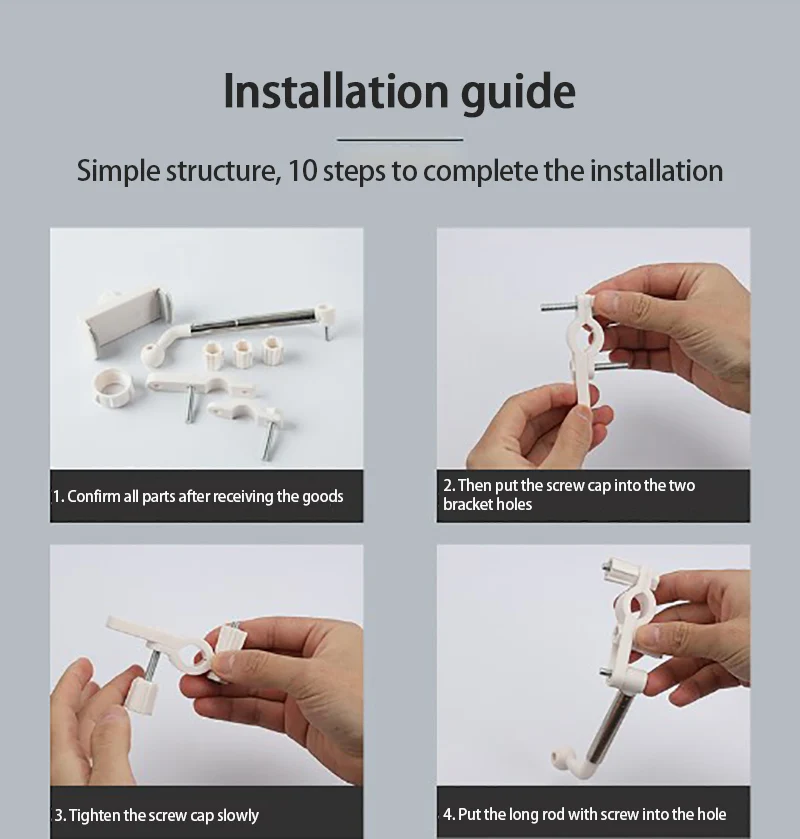 Installation guide

Simple structure, 10 steps to complete the installation

1. Confirm all parts after receiving the goods

2. Then put the screw cap into the two bracket holes

3. Tighten the screw cap slowly

4. Put the long rod with screw into the hole