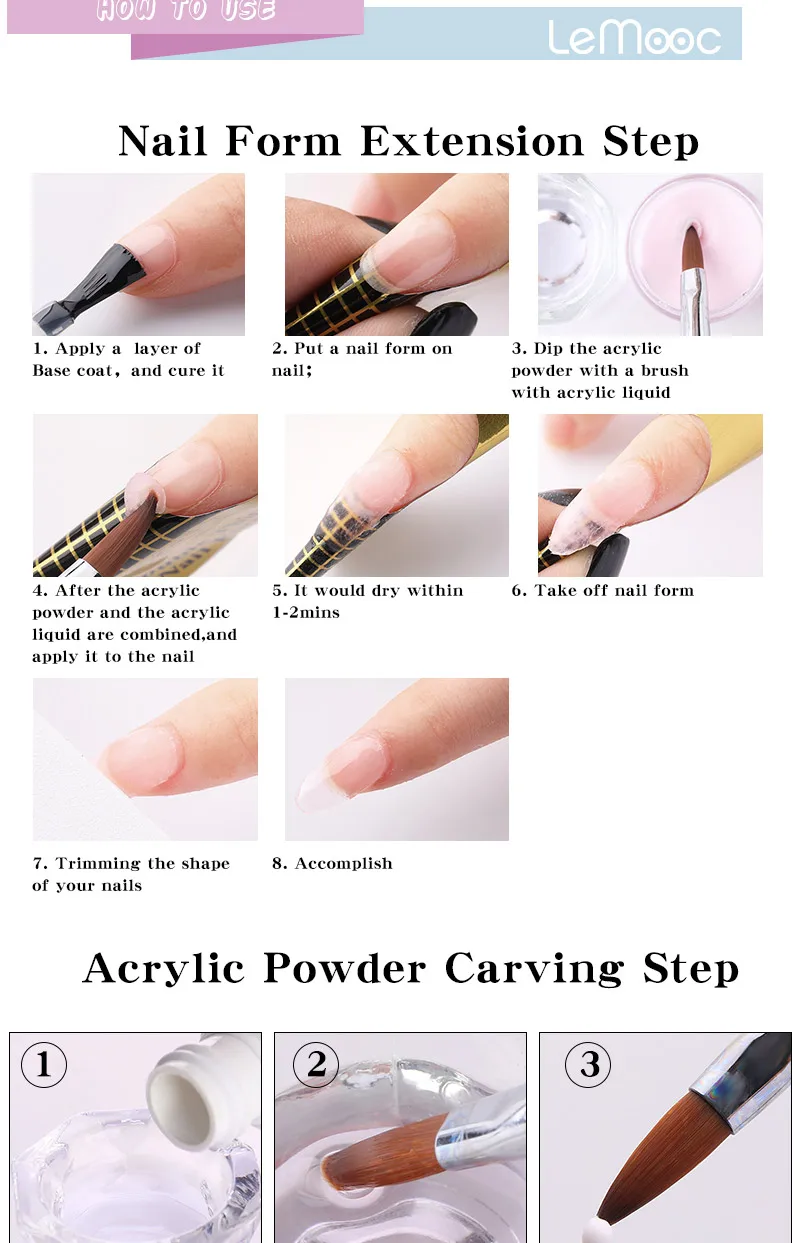 HOW TO USE

LeMooc

Nail Form Extension Step

1. Apply a layer of Base coat, and cure it

2. Put a nail form on nail;

3. Dip the acrylic powder with a brush with acrylic liquid

4. After the acrylic powder and the acrylic liquid are combined,and apply it to the nail

5. It would dry within 1-2mins

6. Take off nail form

7. Trimming the shape of your nails

8. Accomplish

Acrylic Powder Carving Step

1

2

3