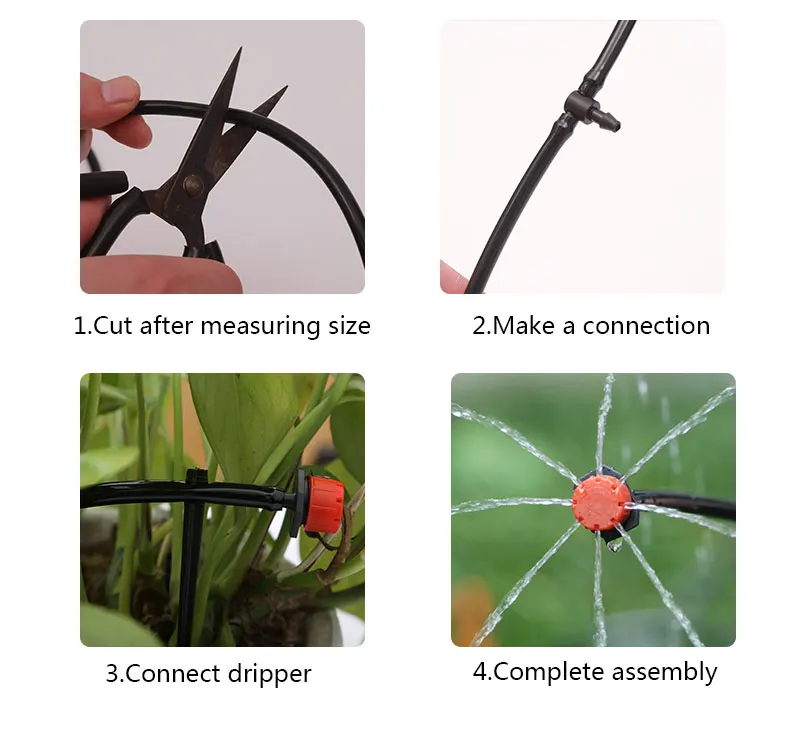 1.Cut after measuring size

2.Make a connection

3.Connect dripper

4.Complete assembly