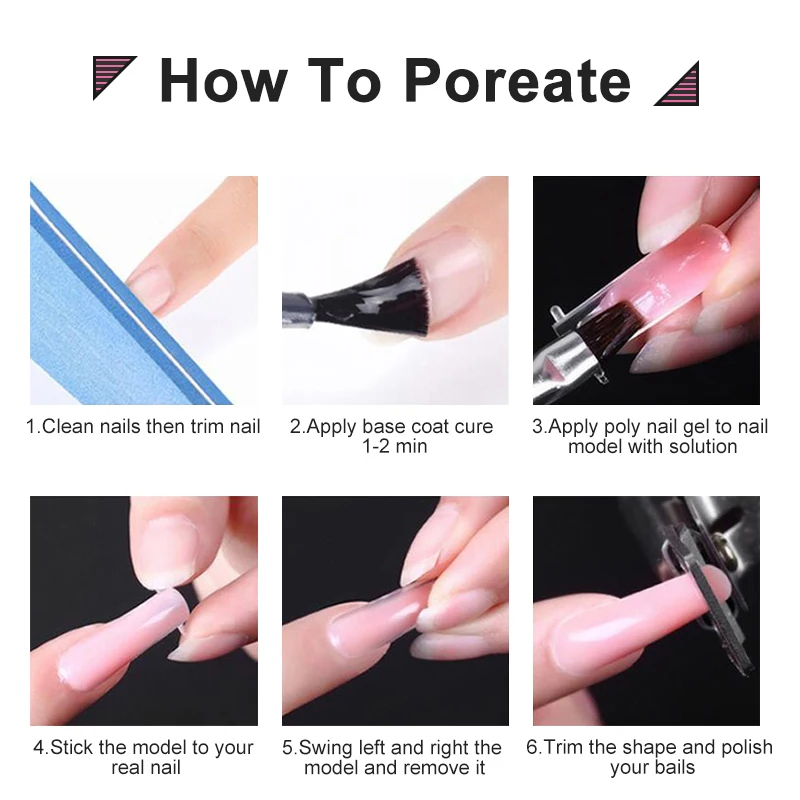 How To Poreate

1.Clean nails then trim nail

2.Apply base coat cure 1-2 min

3.Apply poly nail gel to nail model with solution

4.Stick the model to your real nail

5.Swing left and right the model and remove it

6.Trim the shape and polish your bails