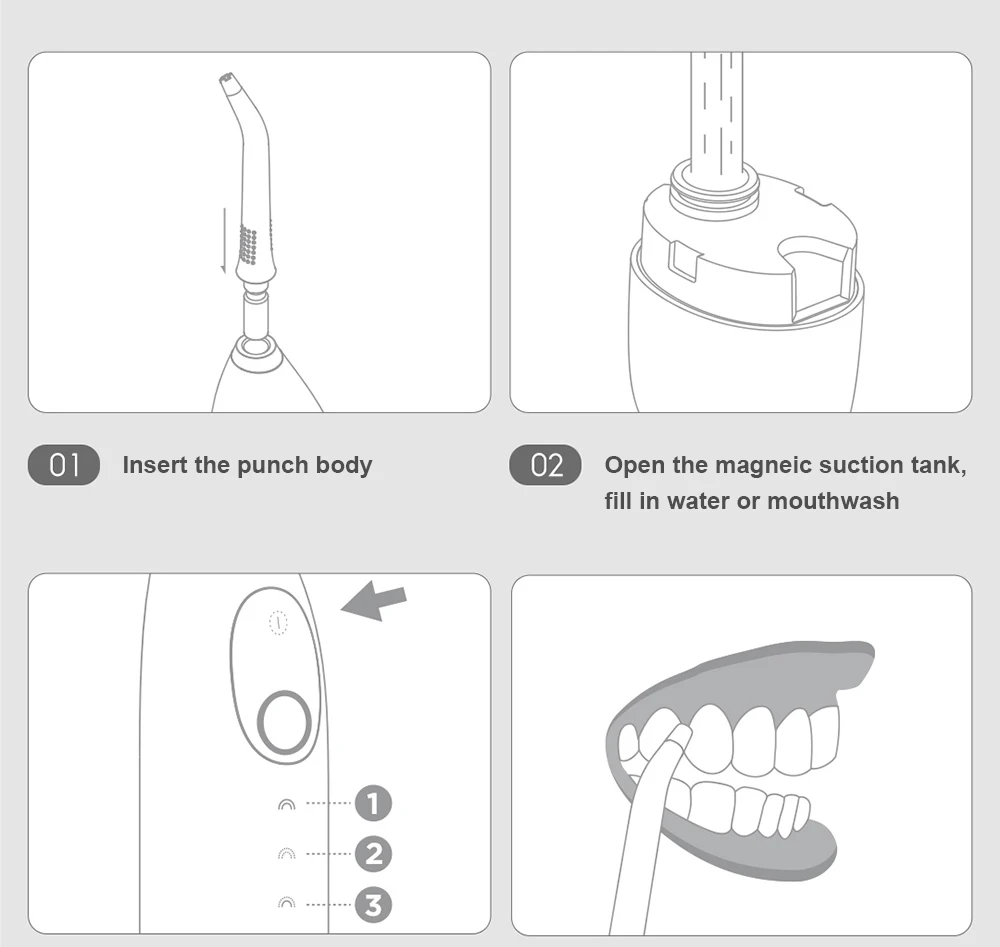 01 Insert the punch body

02 Open the magneic suction tank, fill in water or mouthwash

1

2

3