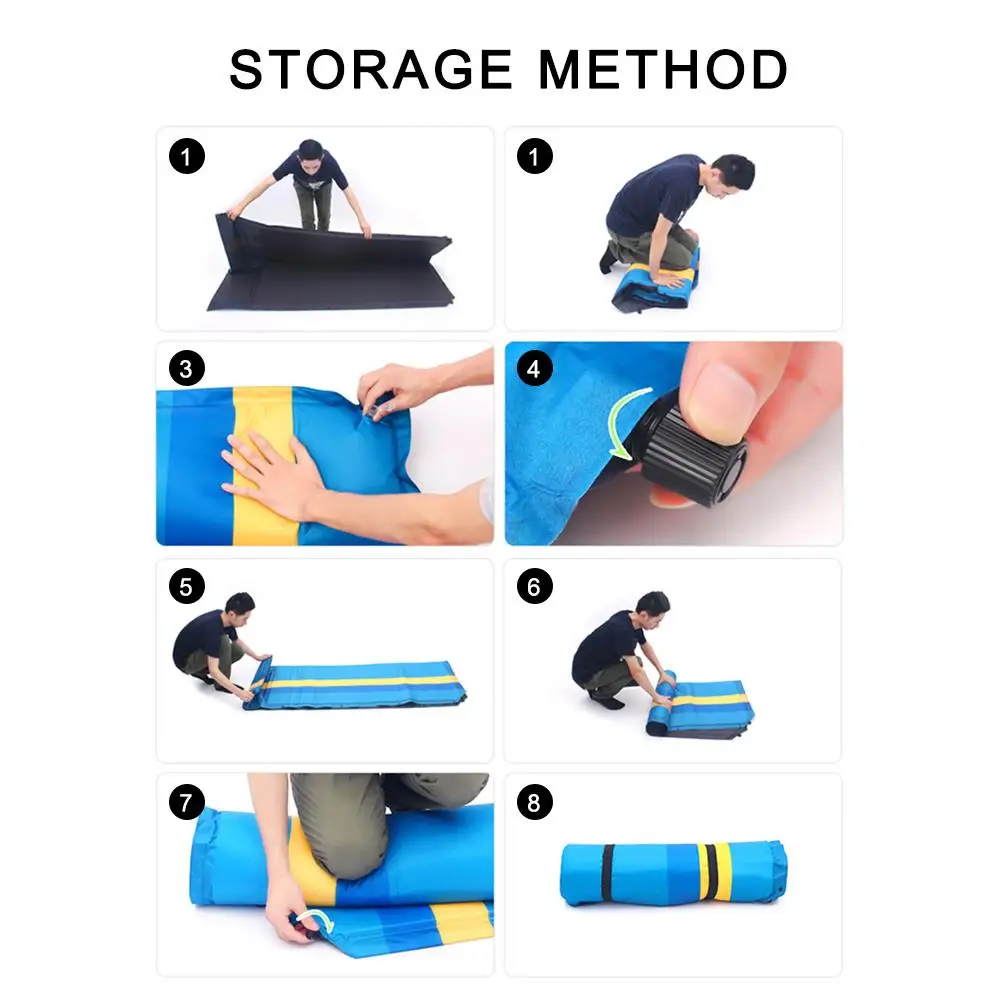 STORAGE METHOD

1

1

3

4

5

6

7

8