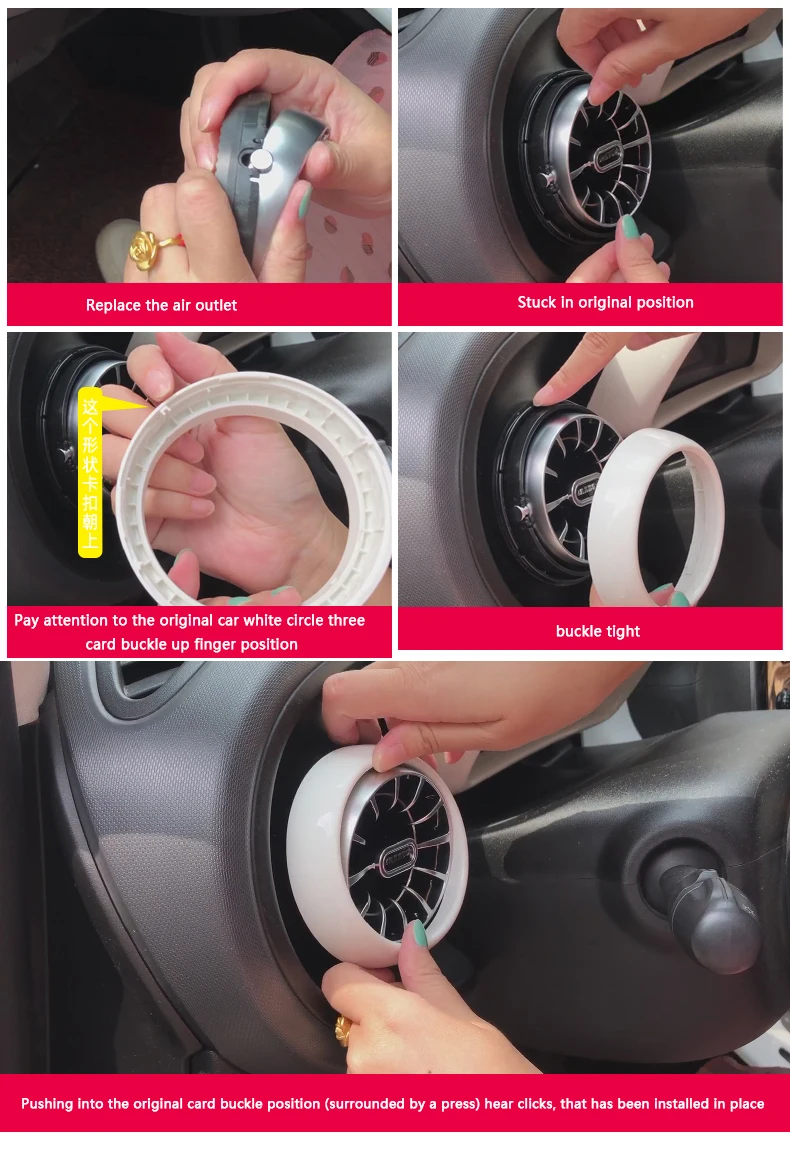 Replace the air outlet

Stuck in original position

这个形状卡扣朝上

Pay attention to the original car white circle three card buckle up finger position

buckle tight

Pushing into the original card buckle position (surrounded by a press) hear clicks, that has been installed in place