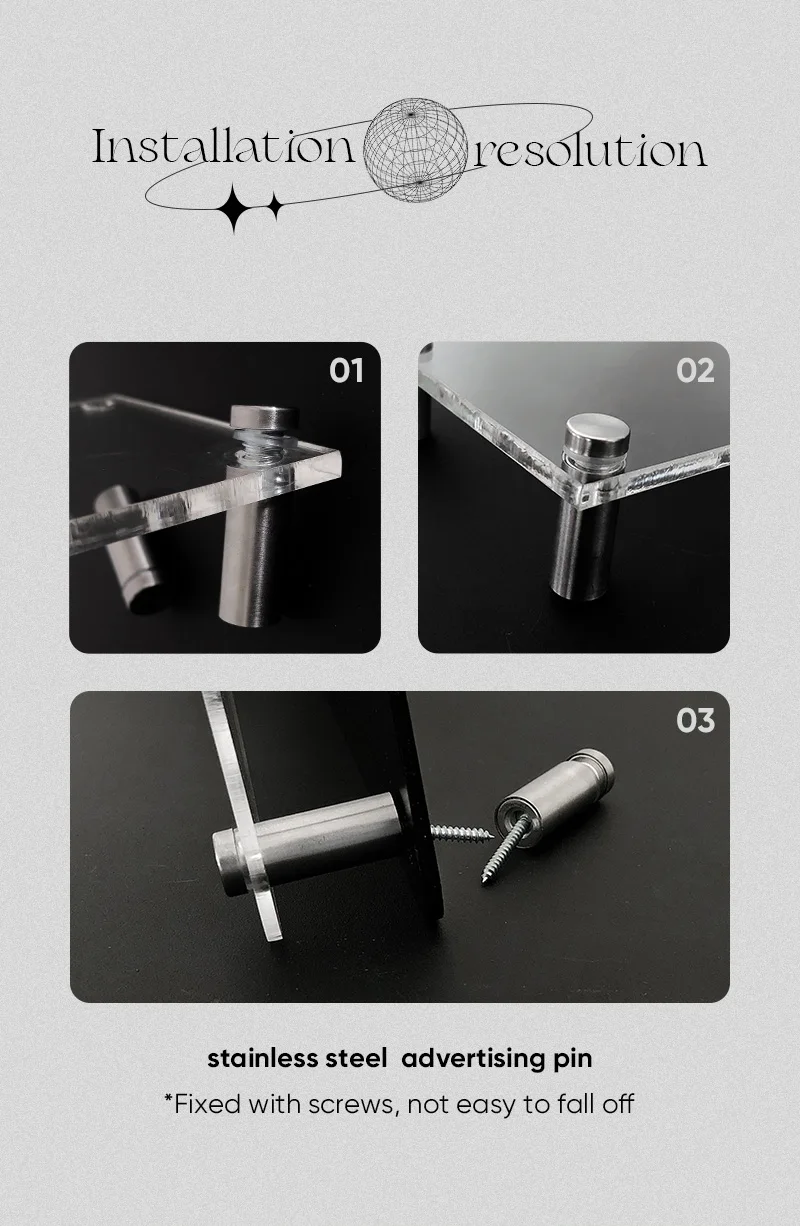 Installation resolution

01

02

03

stainless steel advertising pin

*Fixed with screws, not easy to fall off