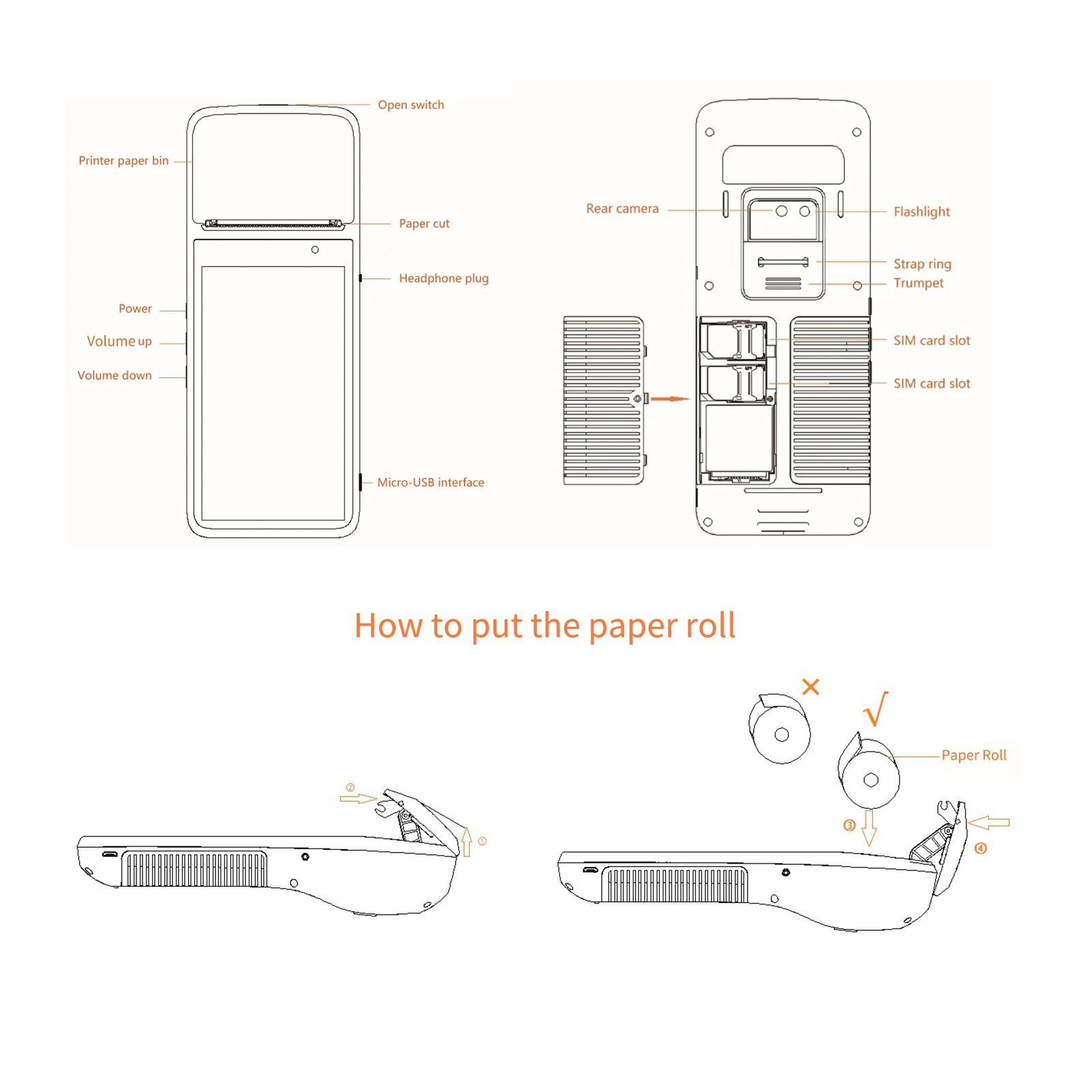 Open switch

Printer paper bin

Paper cut

Headphone plug

Power

Volume up

Volume down

Micro-USB interface

Rear camera

Flashlight

Strap ring

Trumpet

SIM card slot

SIM card slot

How to put the paper roll

②

①

×

√

Paper Roll

③

④