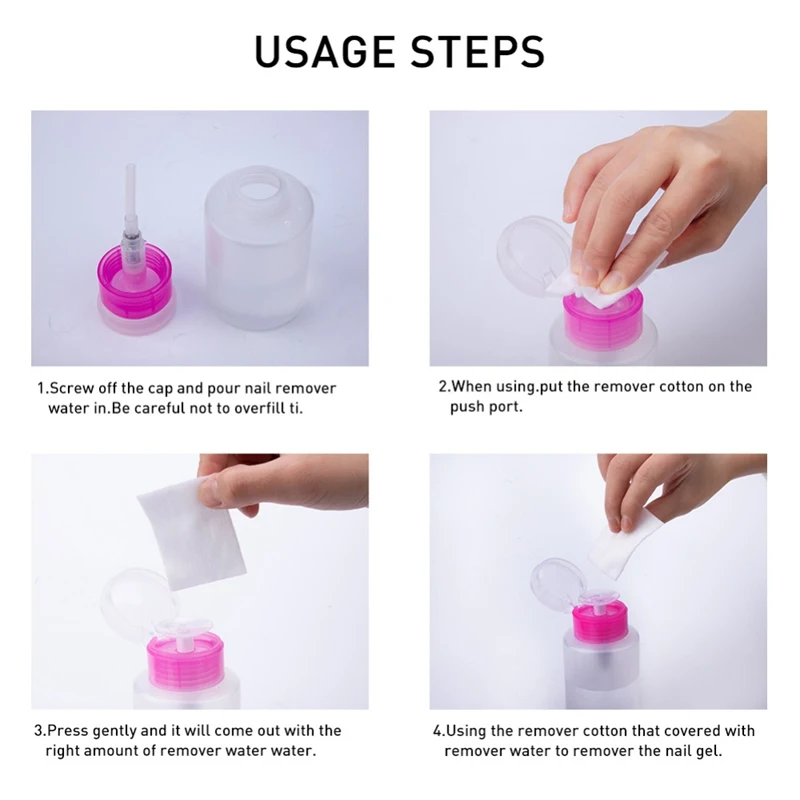 USAGE STEPS

1.Screw off the cap and pour nail remover water in.Be careful not to overfill ti.

2.When using.put the remover cotton on the push port.

3.Press gently and it will come out with the right amount of remover water water.

4.Using the remover cotton that covered with remover water to remover the nail gel.