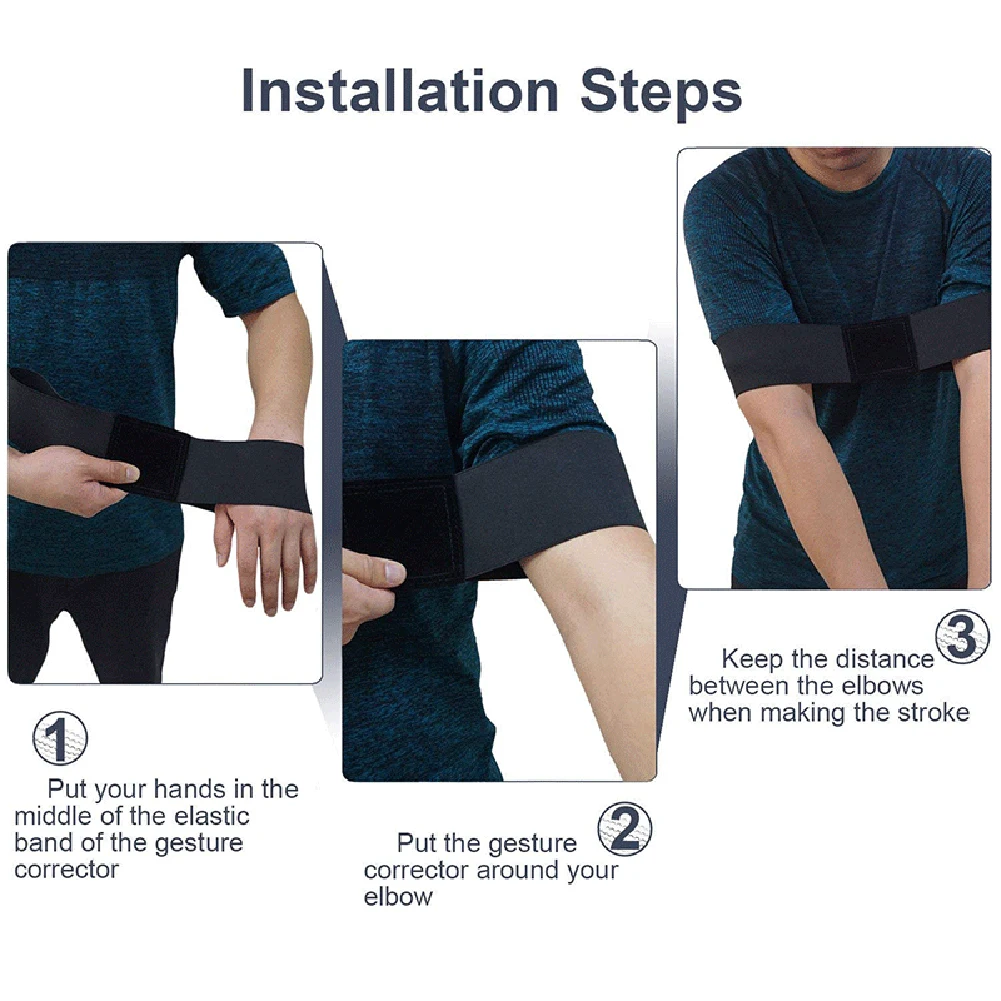 Installation Steps

1
Put your hands in the middle of the elastic band of the gesture corrector

2
Put the gesture corrector around your elbow

3
Keep the distance between the elbows when making the stroke