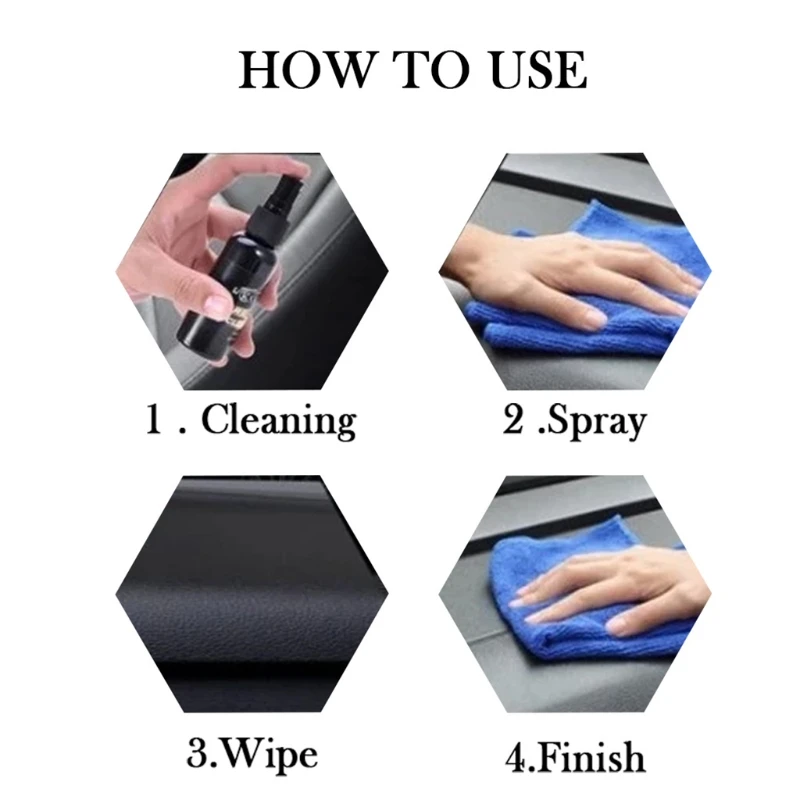 HOW TO USE

1 . Cleaning

2 .Spray

3.Wipe

4.Finish