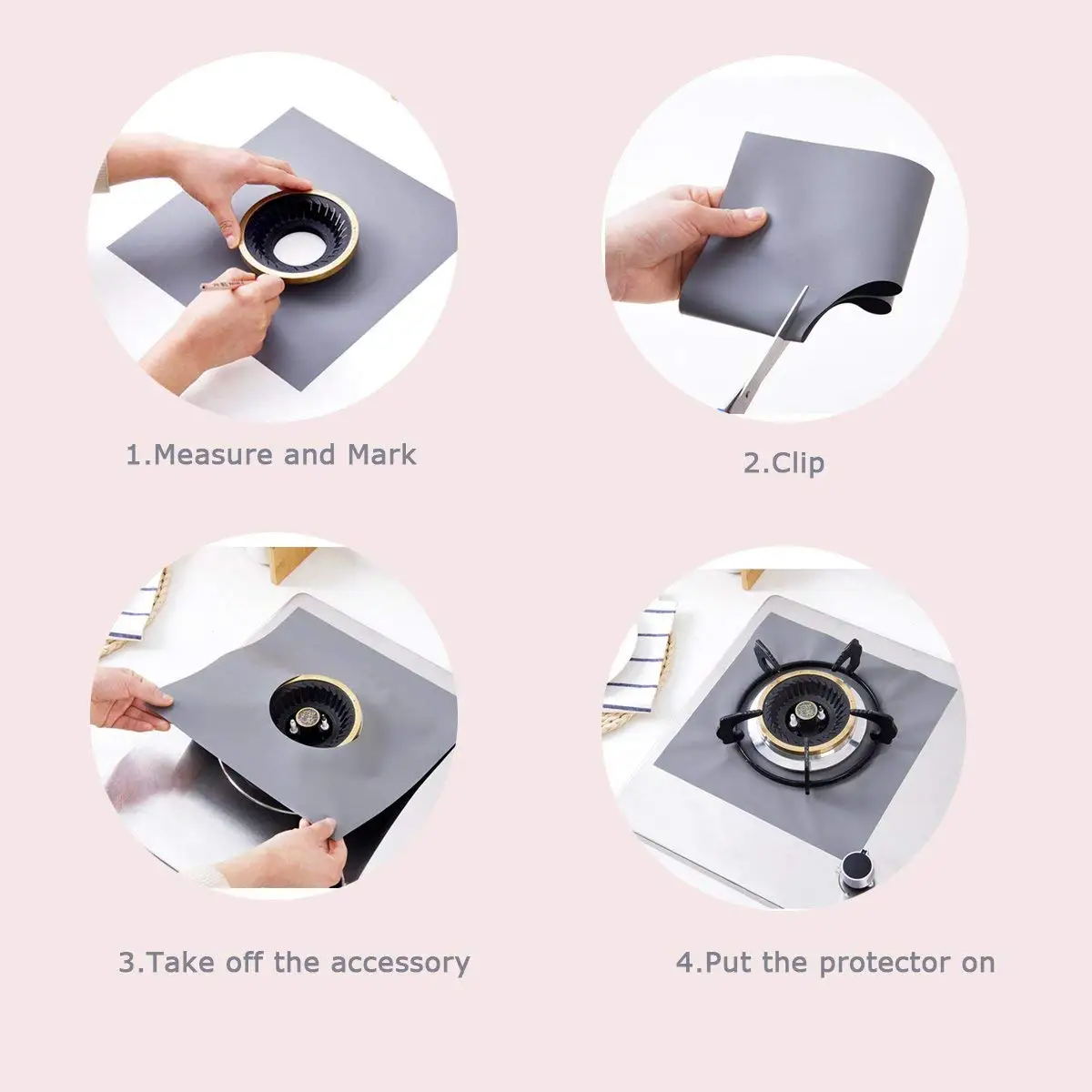 1.Measure and Mark

2.Clip

3.Take off the accessory

4.Put the protector on